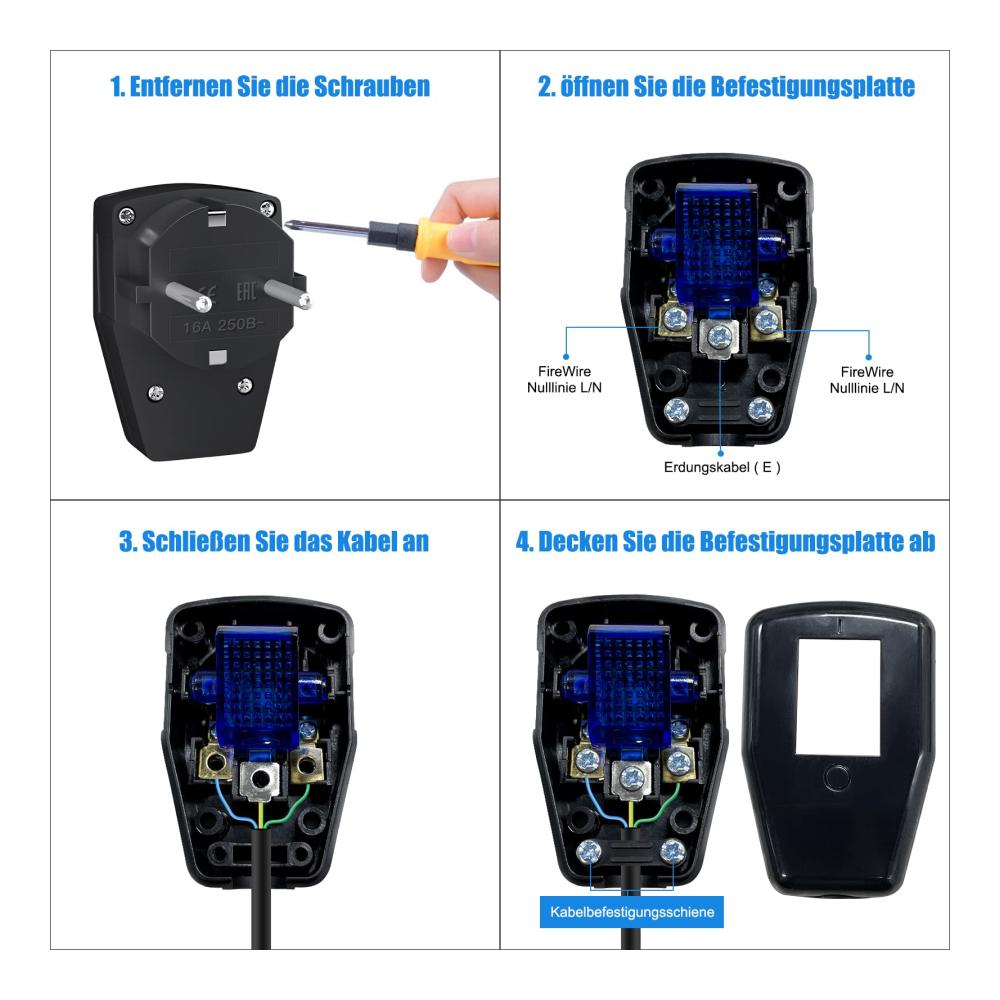 1. Entfernen Sie die Schrauben

EAC
16A 250B~

2. öffnen Sie die Befestigungsplatte

FireWire
Nulllinie L/N

FireWire
Nulllinie L/N

Erdungskabel ( E )

3. Schließen Sie das Kabel an

4. Decken Sie die Befestigungsplatte ab

Kabelbefestigungsschiene