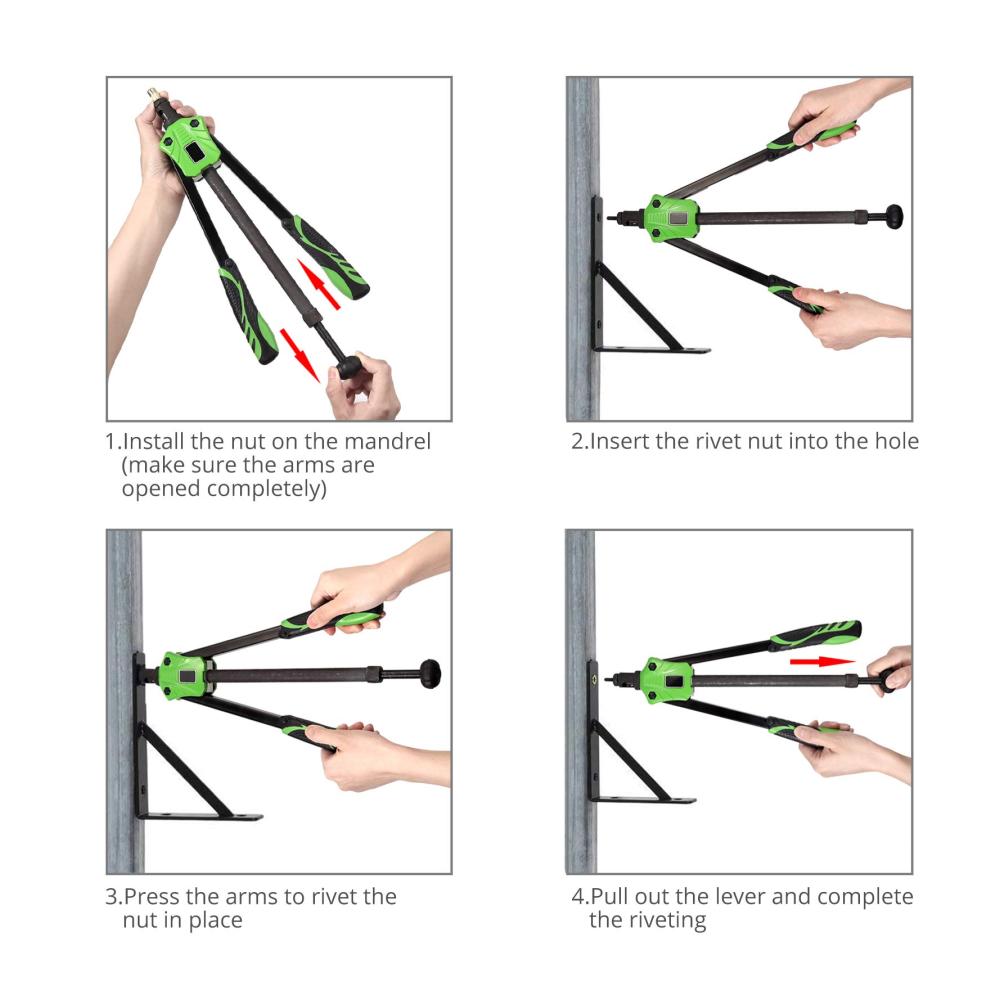 1.Install the nut on the mandrel (make sure the arms are opened completely)

2.Insert the rivet nut into the hole

3.Press the arms to rivet the nut in place

4.Pull out the lever and complete the riveting