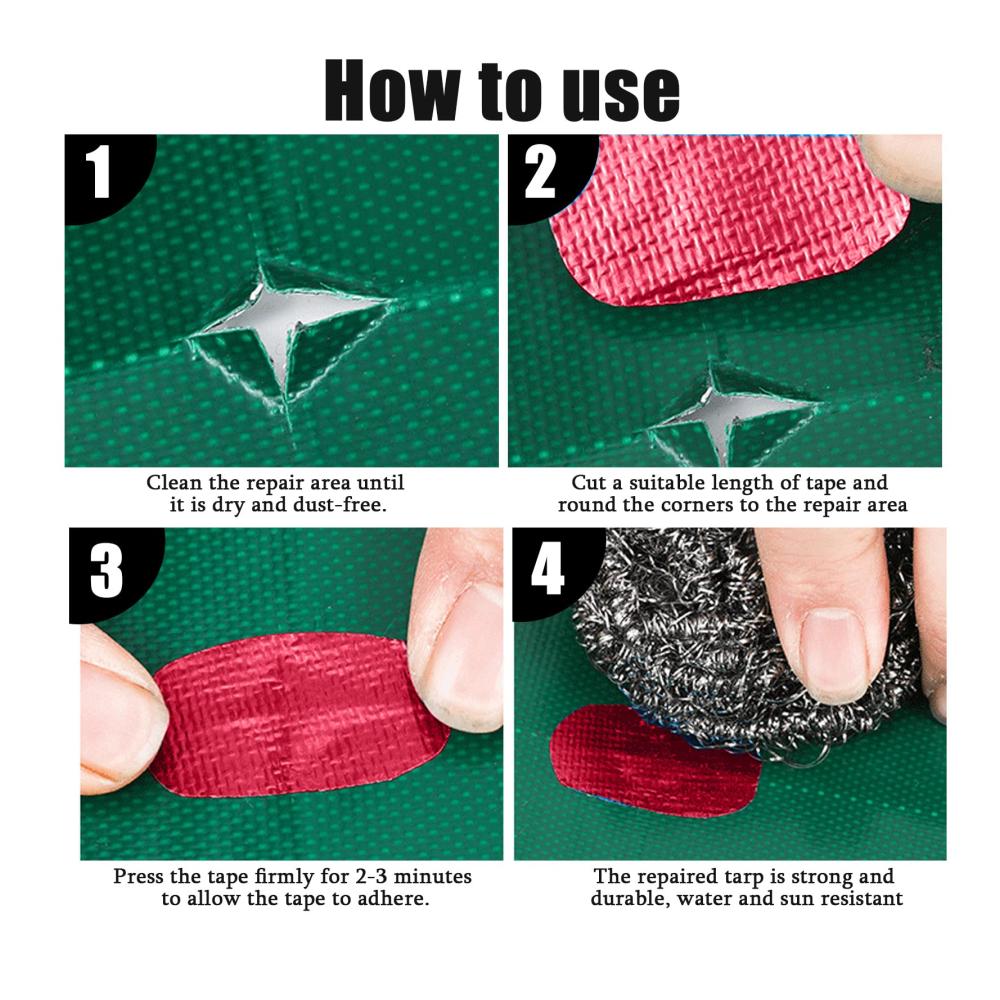 How to use

1

Clean the repair area until it is dry and dust-free.

2

Cut a suitable length of tape and round the corners to the repair area

3

Press the tape firmly for 2-3 minutes to allow the tape to adhere.

4

The repaired tarp is strong and durable, water and sun resistant