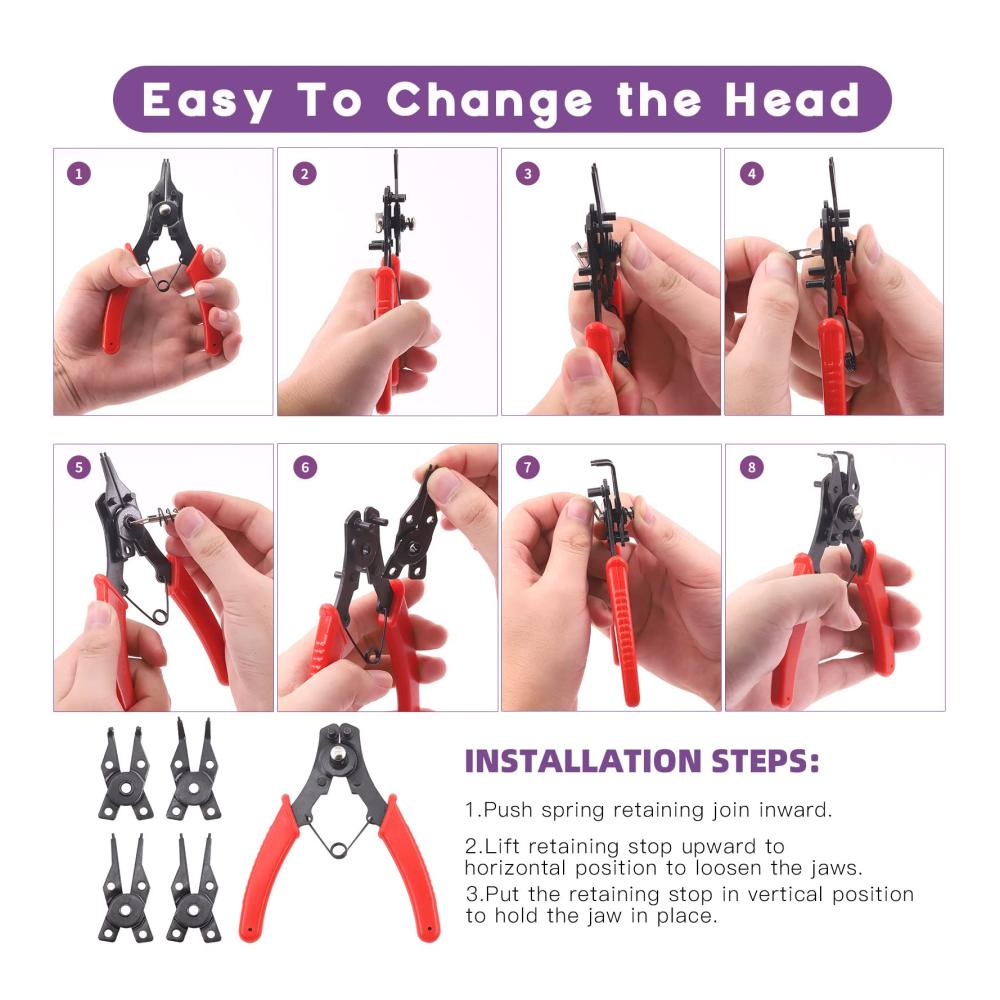 Easy To Change the Head

1

2

3

4

5

6

7

8

INSTALLATION STEPS:

1.Push spring retaining join inward.

2.Lift retaining stop upward to horizontal position to loosen the jaws.

3.Put the retaining stop in vertical position to hold the jaw in place.