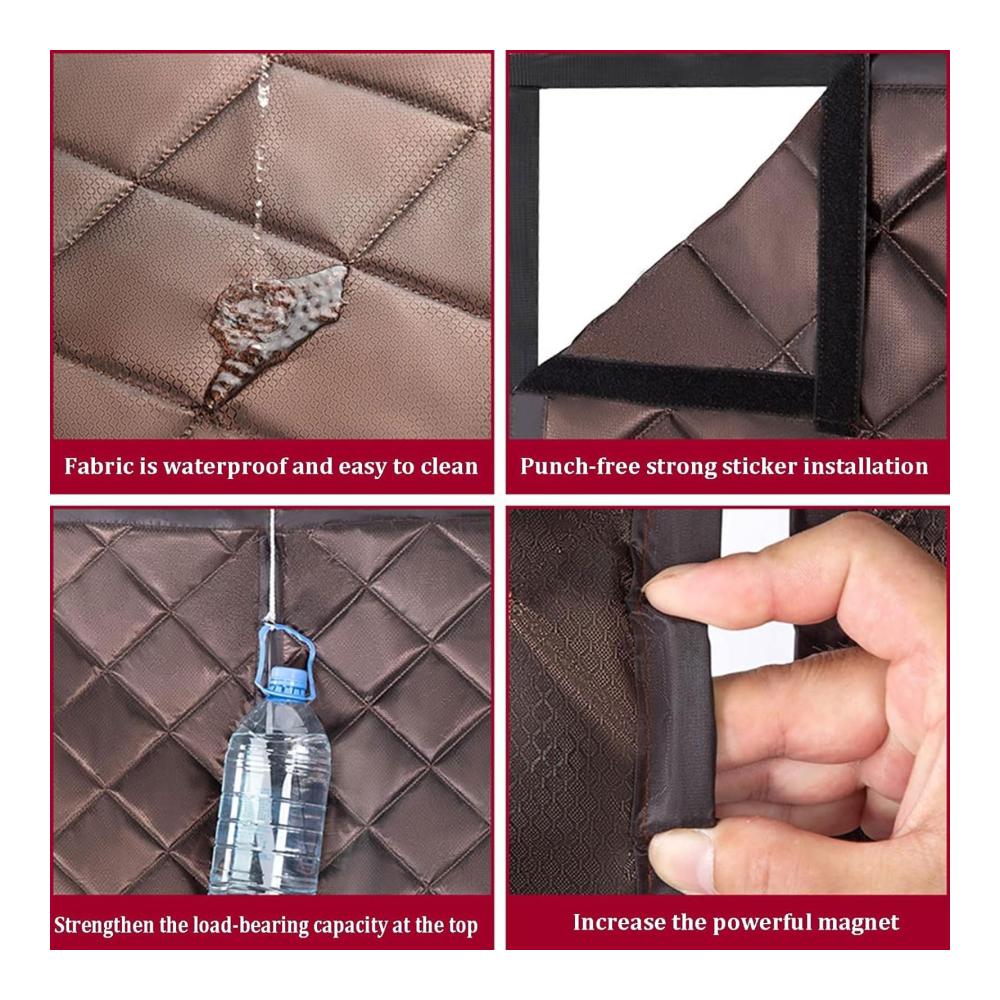 Fabric is waterproof and easy to clean

Punch-free strong sticker installation

Strengthen the load-bearing capacity at the top

Increase the powerful magnet