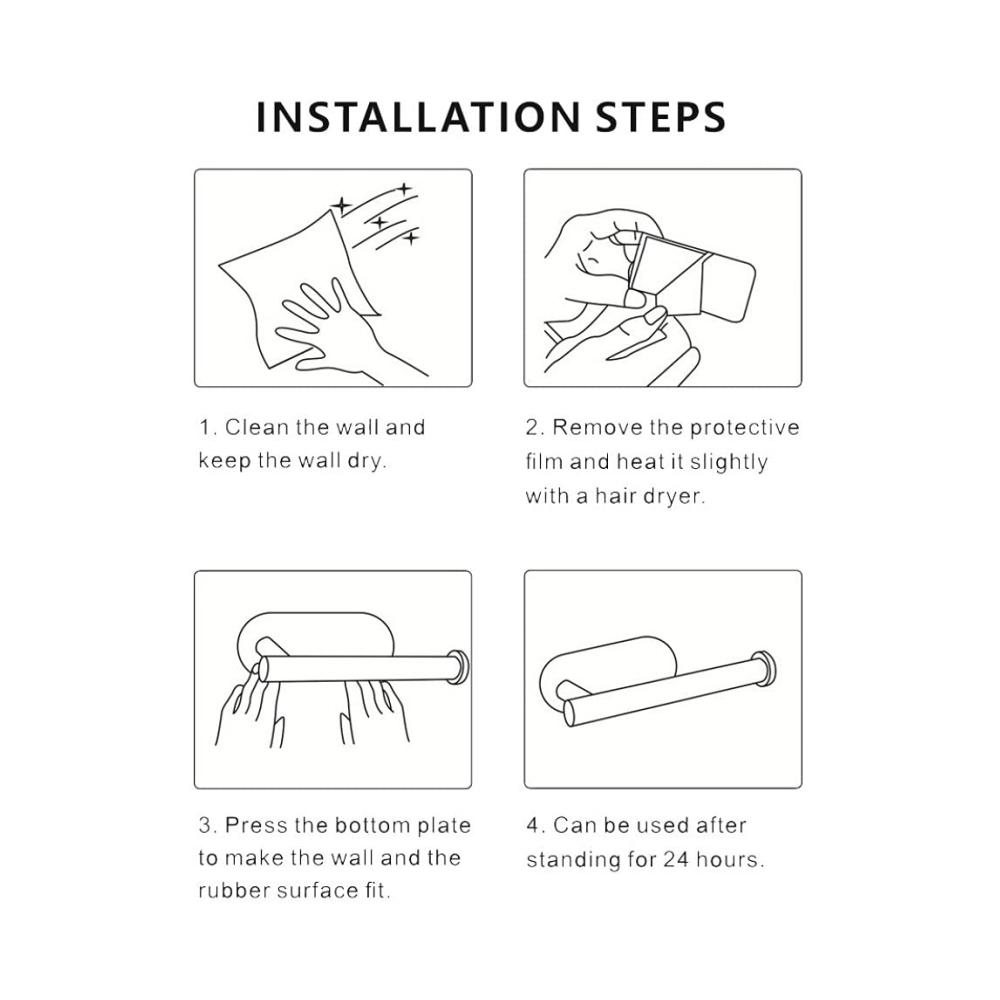 INSTALLATION STEPS

1. Clean the wall and keep the wall dry.

2. Remove the protective film and heat it slightly with a hair dryer.

3. Press the bottom plate to make the wall and the rubber surface fit.

4. Can be used after standing for 24 hours.