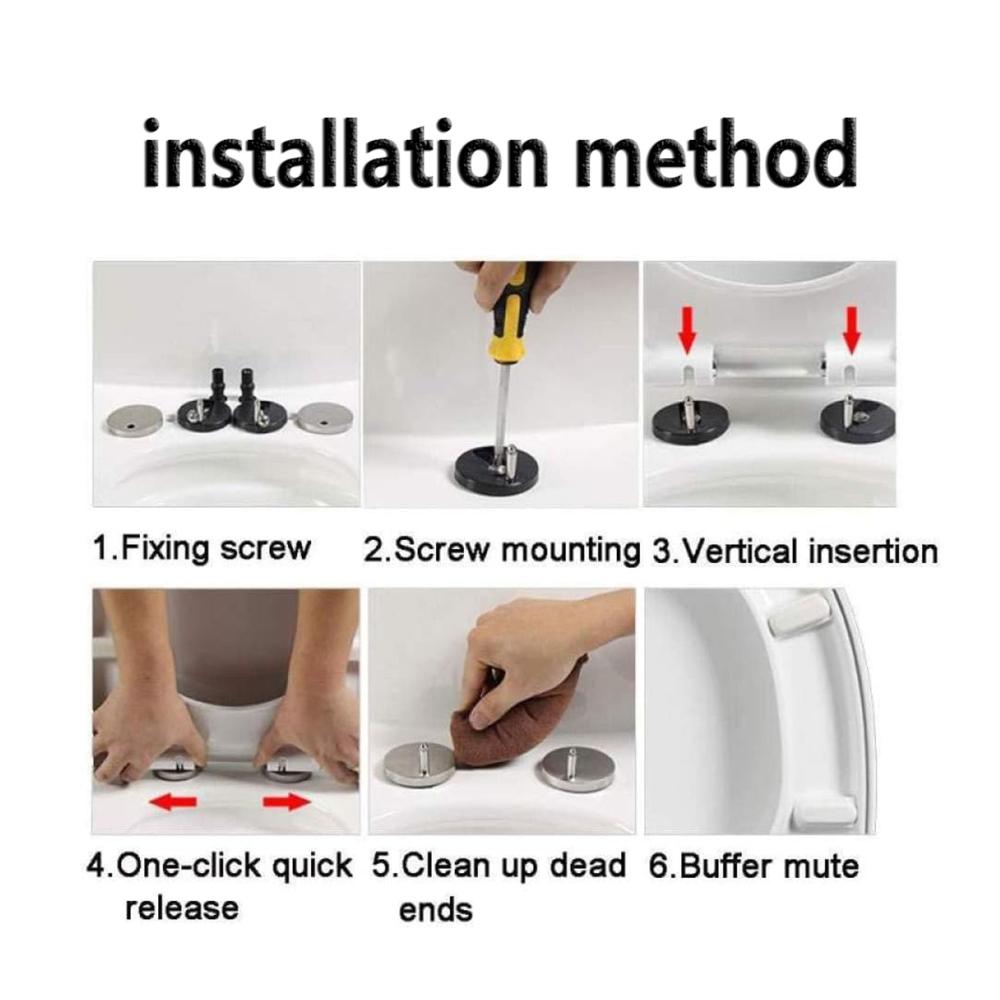 installation method

1.Fixing screw

2.Screw mounting

3.Vertical insertion

4.One-click quick release

5.Clean up dead ends

6.Buffer mute