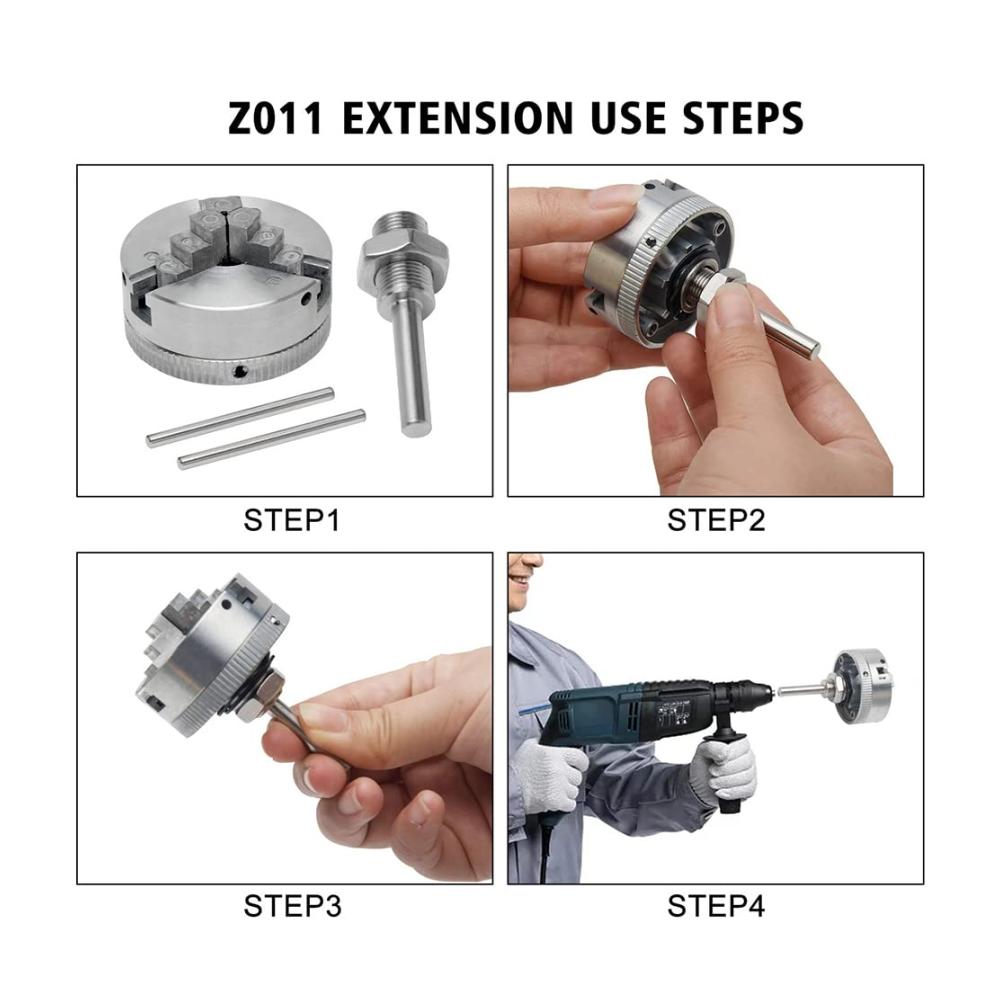 Z011 EXTENSION USE STEPS

STEP1

STEP2

STEP3

STEP4