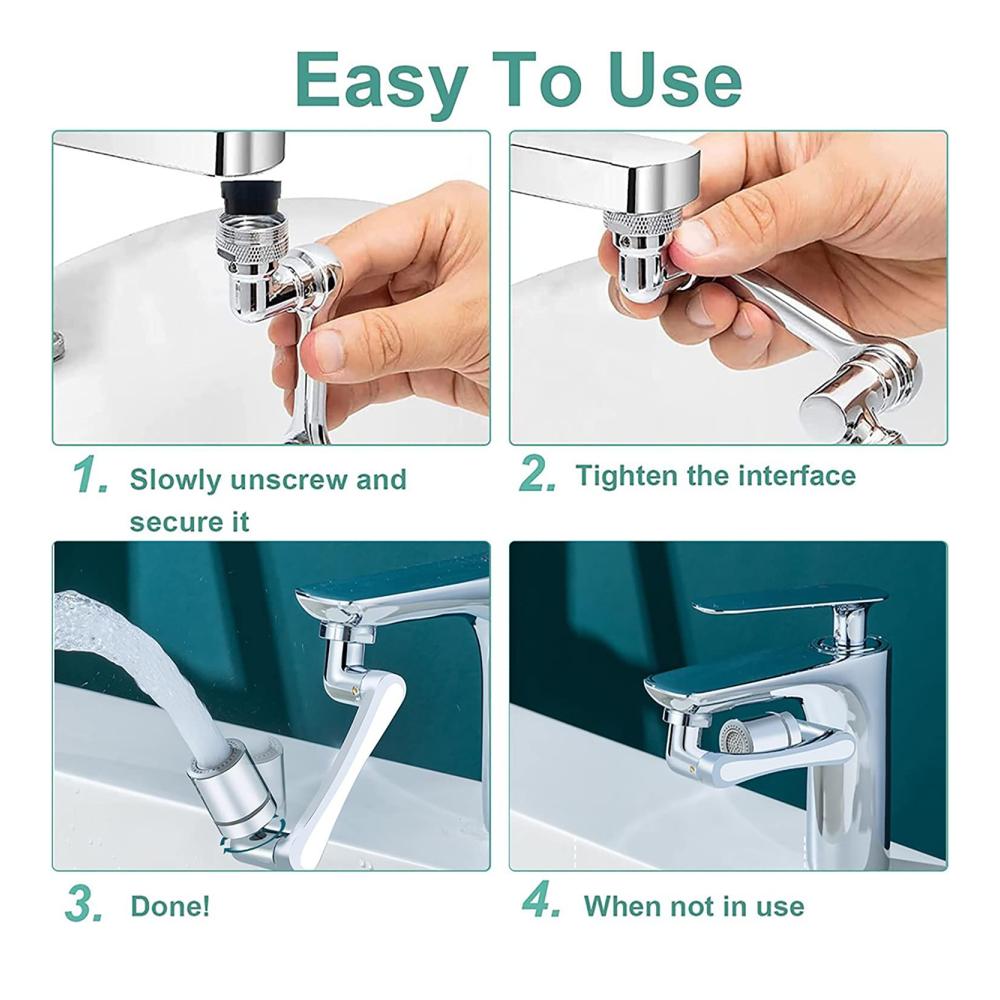 Easy To Use

1. Slowly unscrew and secure it

2. Tighten the interface

3. Done!

4. When not in use