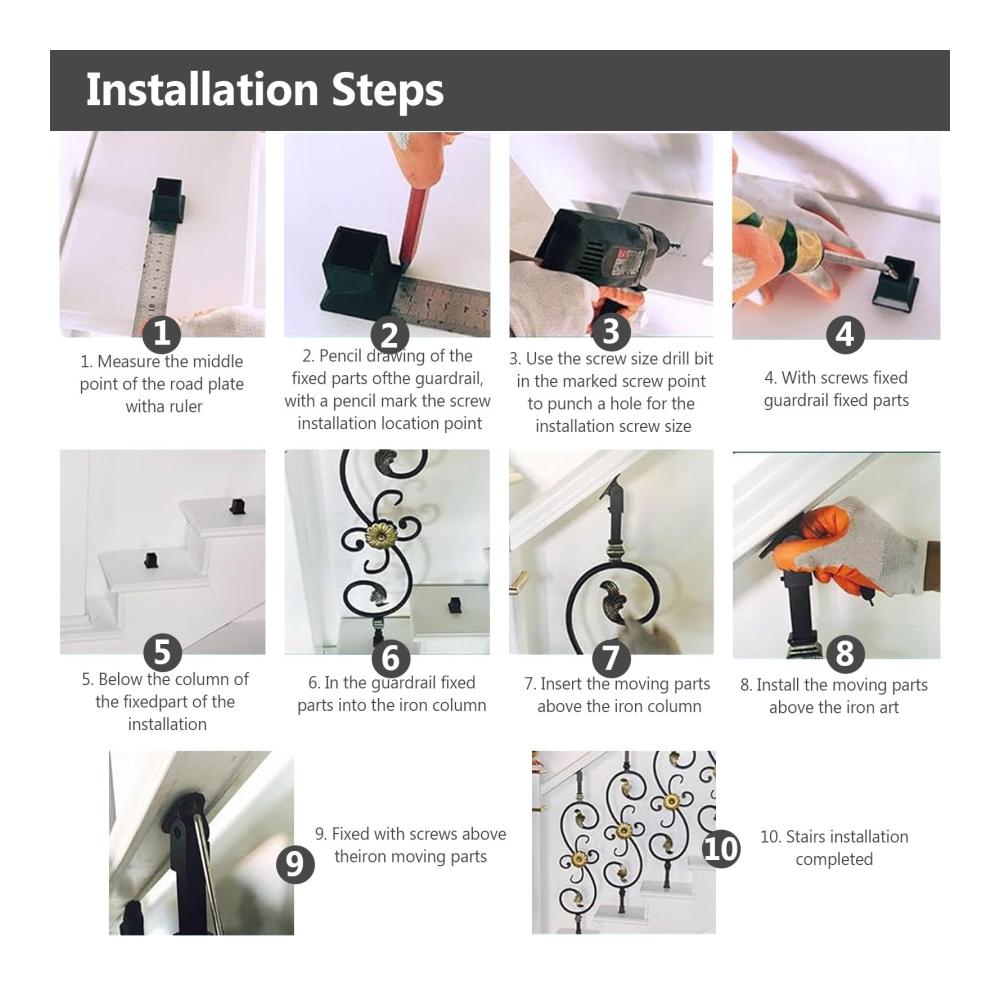 Installation Steps

1

1. Measure the middle point of the road plate witha ruler

2

2. Pencil drawing of the fixed parts ofthe guardrail, with a pencil mark the screw installation location point

3

3. Use the screw size drill bit in the marked screw point to punch a hole for the installation screw size

4

4. With screws fixed guardrail fixed parts

5

5. Below the column of the fixedpart of the installation

6

6. In the guardrail fixed parts into the iron column

7

7. Insert the moving parts above the iron column

8

8. Install the moving parts above the iron art

9

9. Fixed with screws above theiron moving parts

10

10. Stairs installation completed