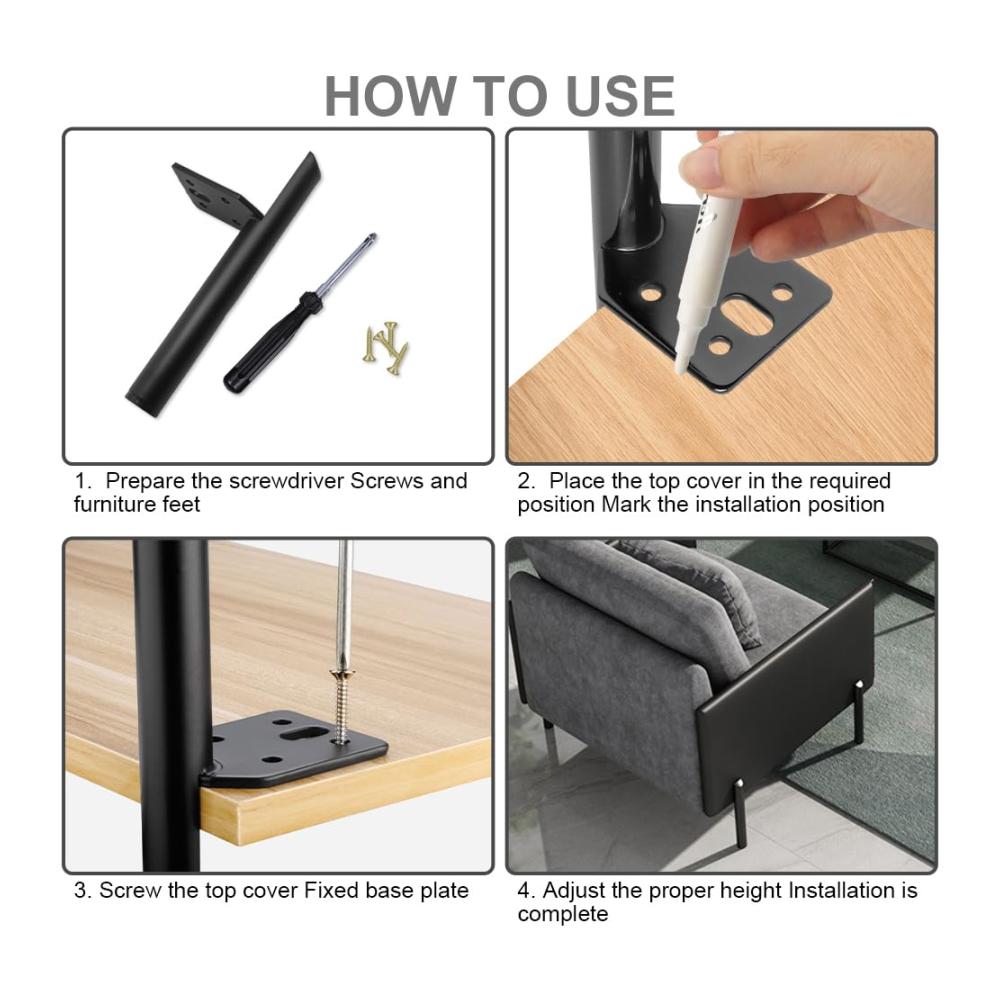 HOW TO USE

1. Prepare the screwdriver Screws and furniture feet

2. Place the top cover in the required position Mark the installation position

3. Screw the top cover Fixed base plate

4. Adjust the proper height Installation is complete