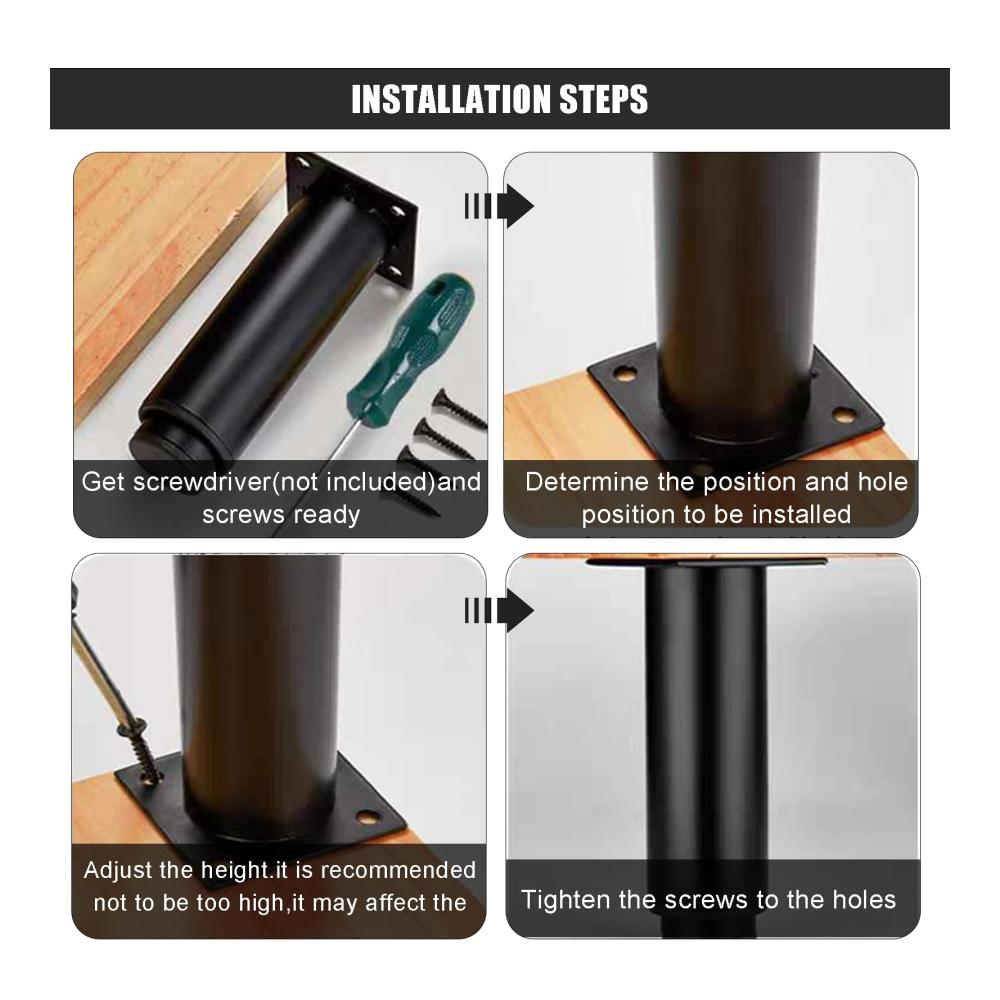 INSTALLATION STEPS

Get screwdriver(not included)and screws ready

Determine the position and hole position to be installed

Adjust the height.it is recommended not to be too high,it may affect the

Tighten the screws to the holes