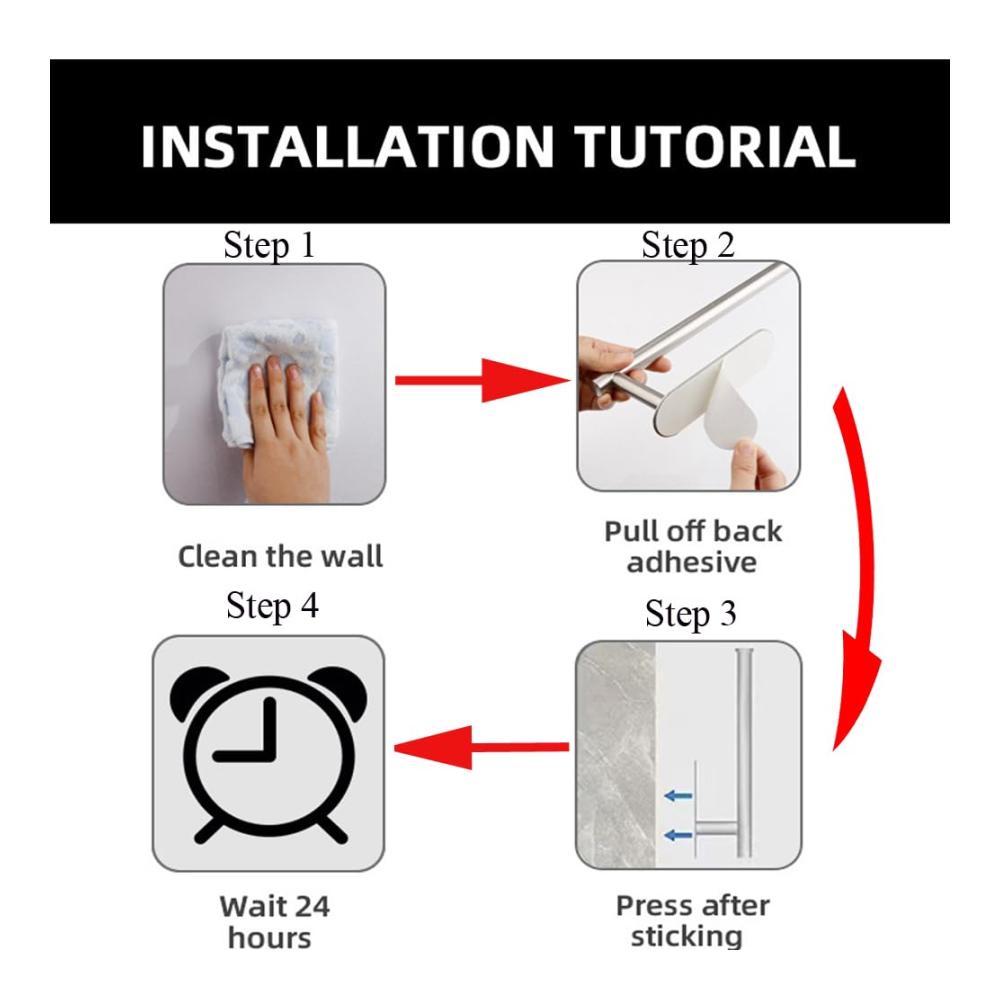 INSTALLATION TUTORIAL

Step 1

Clean the wall

Step 2

Pull off back adhesive

Step 3

Press after sticking

Step 4

Wait 24 hours