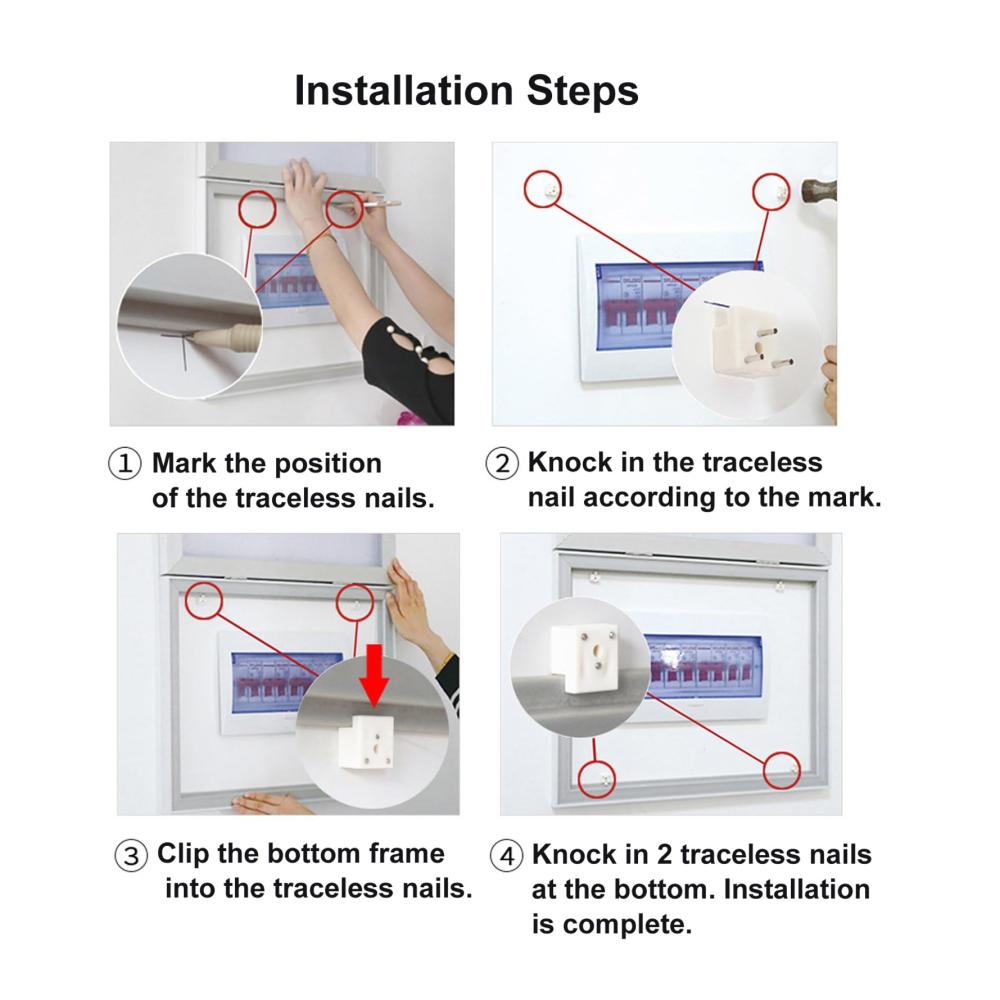 Installation Steps

① Mark the position of the traceless nails.

② Knock in the traceless nail according to the mark.

③ Clip the bottom frame into the traceless nails.

④ Knock in 2 traceless nails at the bottom. Installation is complete.