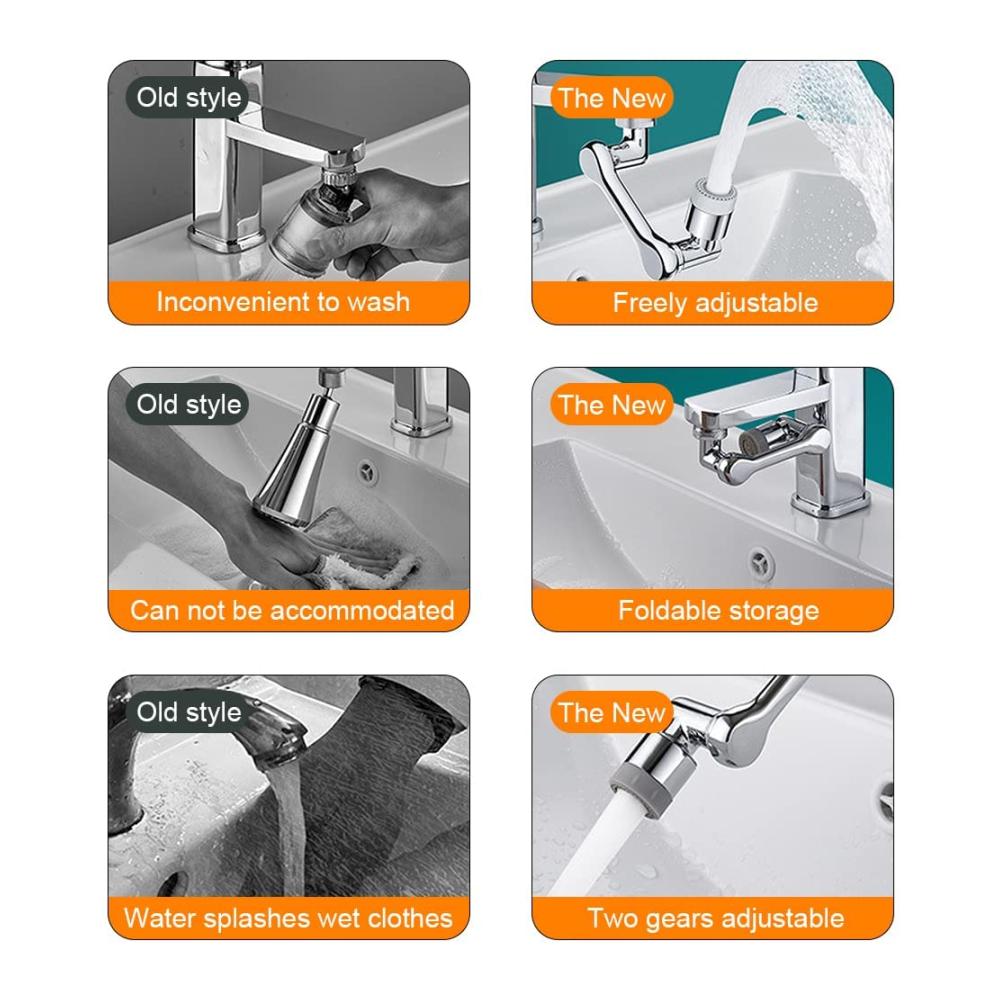 Old style
Inconvenient to wash

The New
Freely adjustable

Old style
Can not be accommodated

The New
Foldable storage

Old style
Water splashes wet clothes

The New
Two gears adjustable