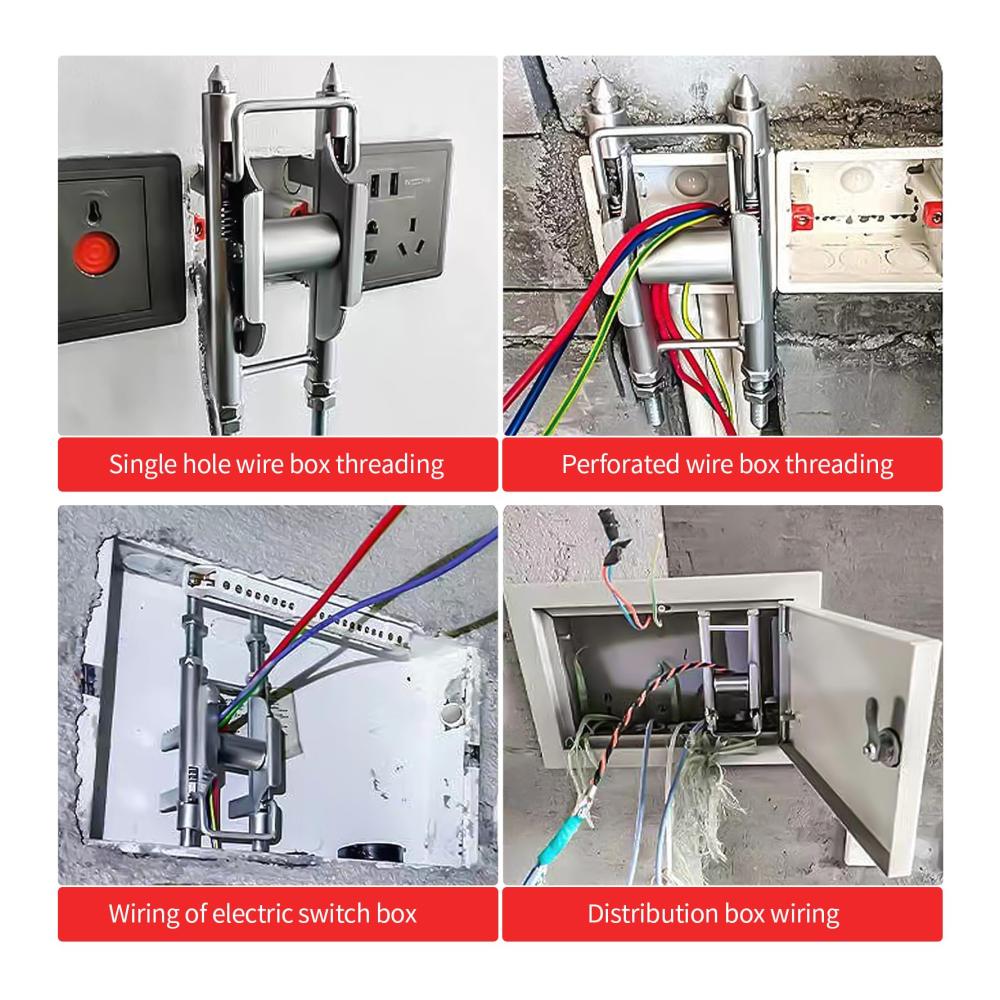 Single hole wire box threading

Perforated wire box threading

Wiring of electric switch box

Distribution box wiring