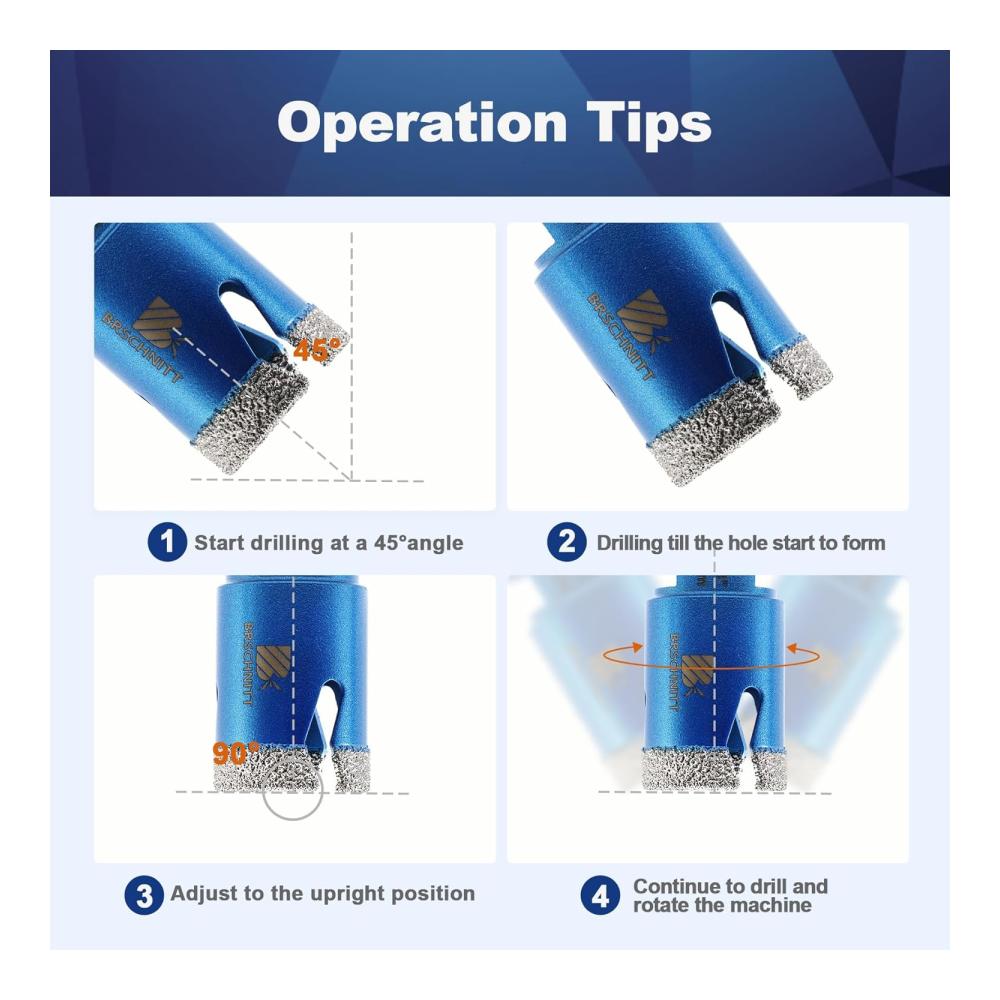 Operation Tips

BRSCHNITT

45°

BRSCHNITT

1 Start drilling at a 45°angle

2 Drilling till the hole start to form

BRSCHNITT

90°

BRSCHNITT

3 Adjust to the upright position

4 Continue to drill and rotate the machine