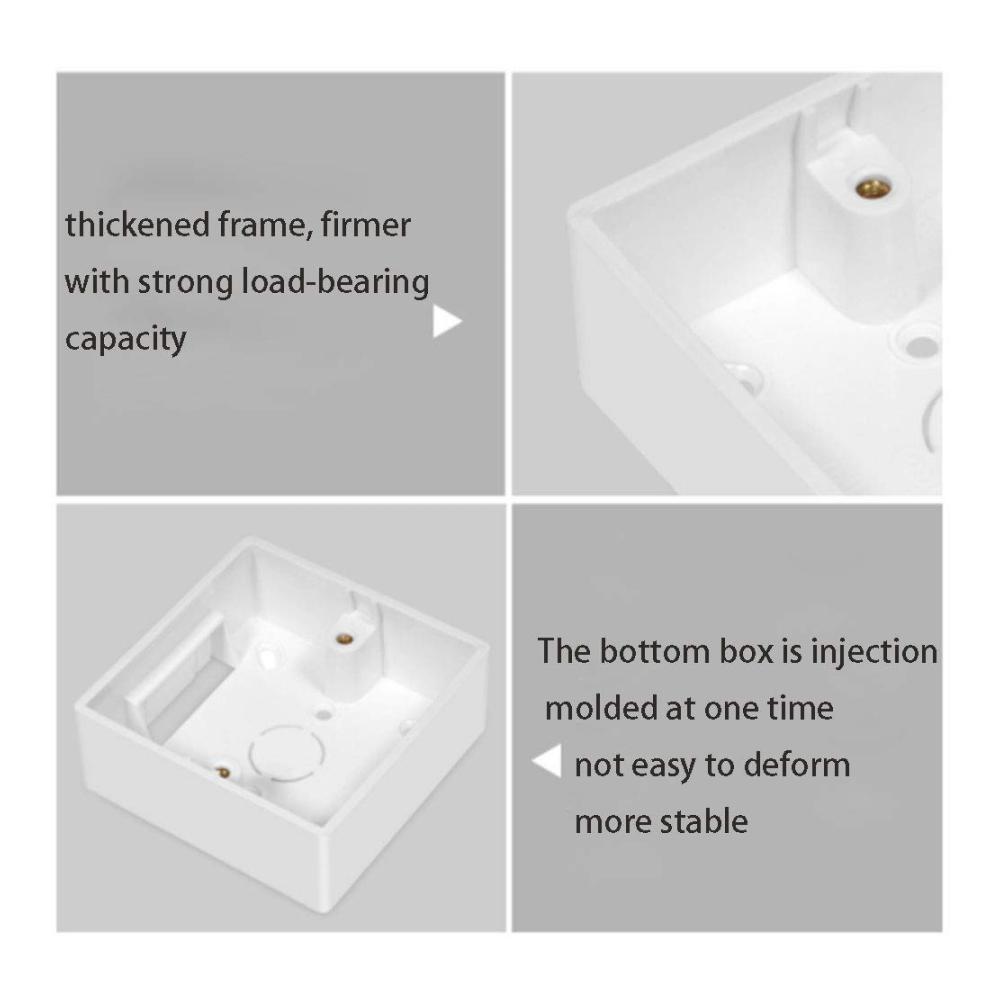 thickened frame, firmer with strong load-bearing capacity

The bottom box is injection molded at one time

not easy to deform

more stable