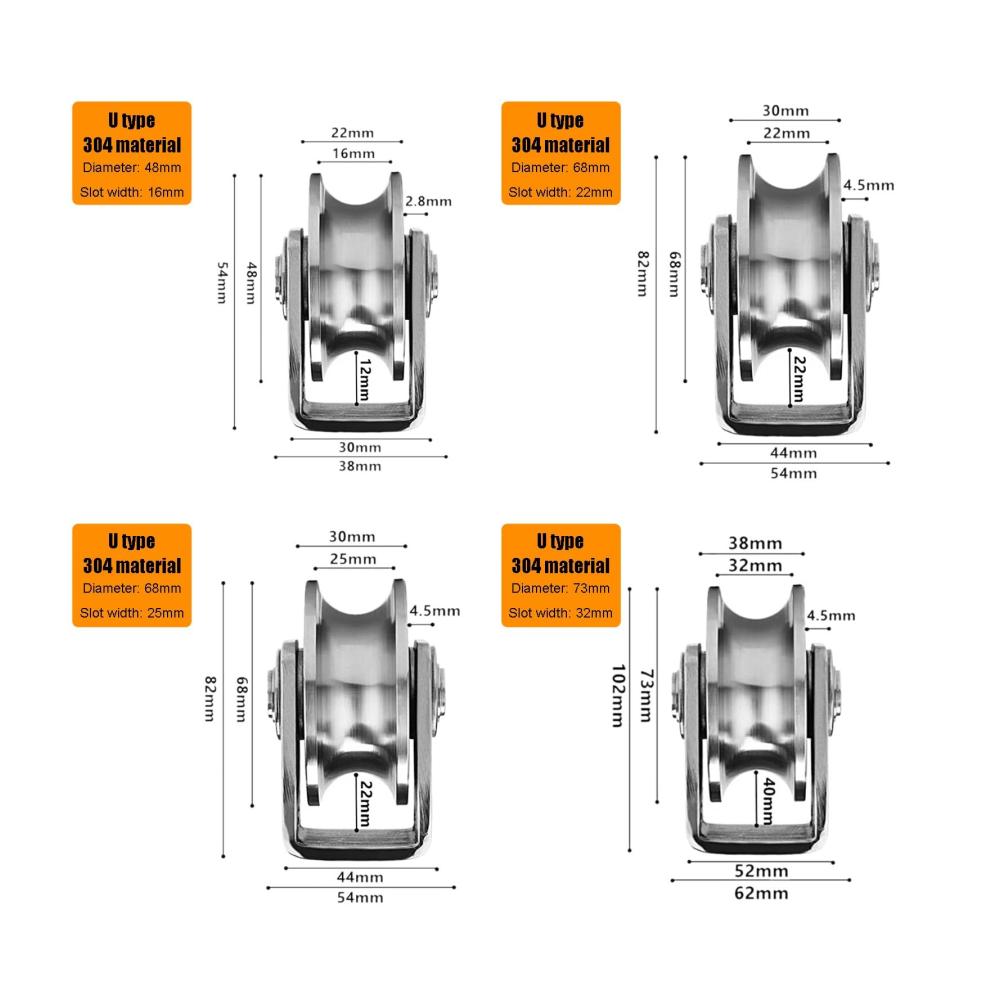 U type
304 material
Diameter: 48mm
Slot width: 16mm

22mm
16mm
2.8mm
54mm
48mm
12mm
30mm
38mm

U type
304 material
Diameter: 68mm
Slot width: 22mm

30mm
22mm
4.5mm
82mm
68mm
22mm
44mm
54mm

U type
304 material
Diameter: 68mm
Slot width: 25mm

30mm
25mm
4.5mm
82mm
68mm
22mm
44mm
54mm

U type
304 material
Diameter: 73mm
Slot width: 32mm

38mm
32mm
4.5mm
102mm
73mm
40mm
52mm
62mm