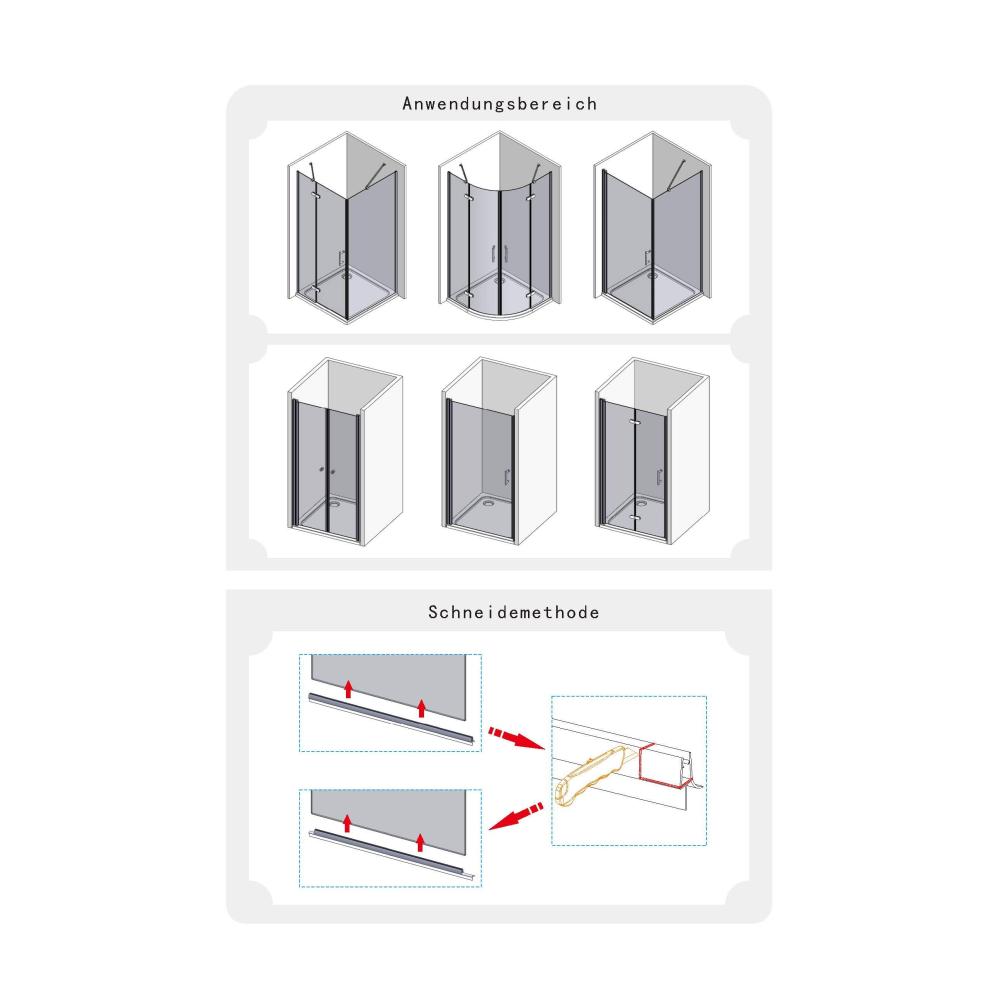 Anwendungsbereich

Schneidemethode