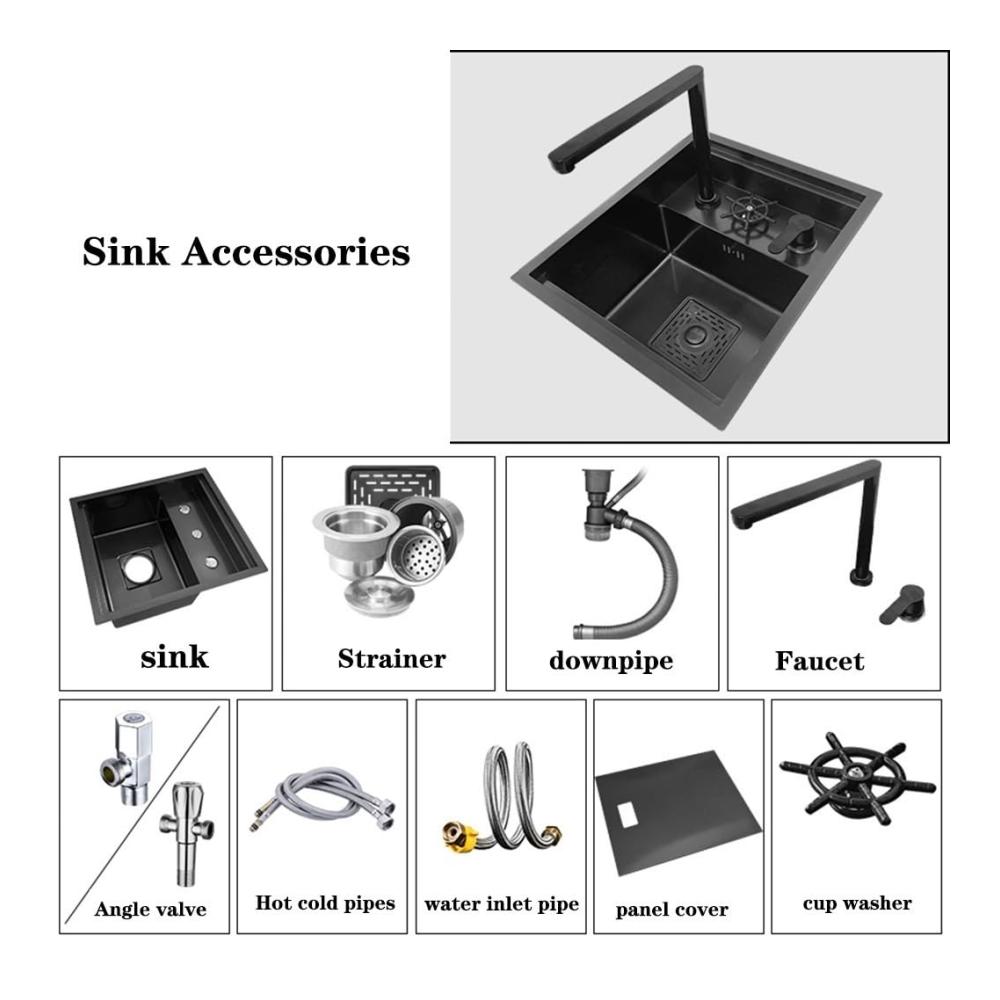 Sink Accessories

sink

Strainer

downpipe

Faucet

Angle valve

Hot cold pipes

water inlet pipe

panel cover

cup washer