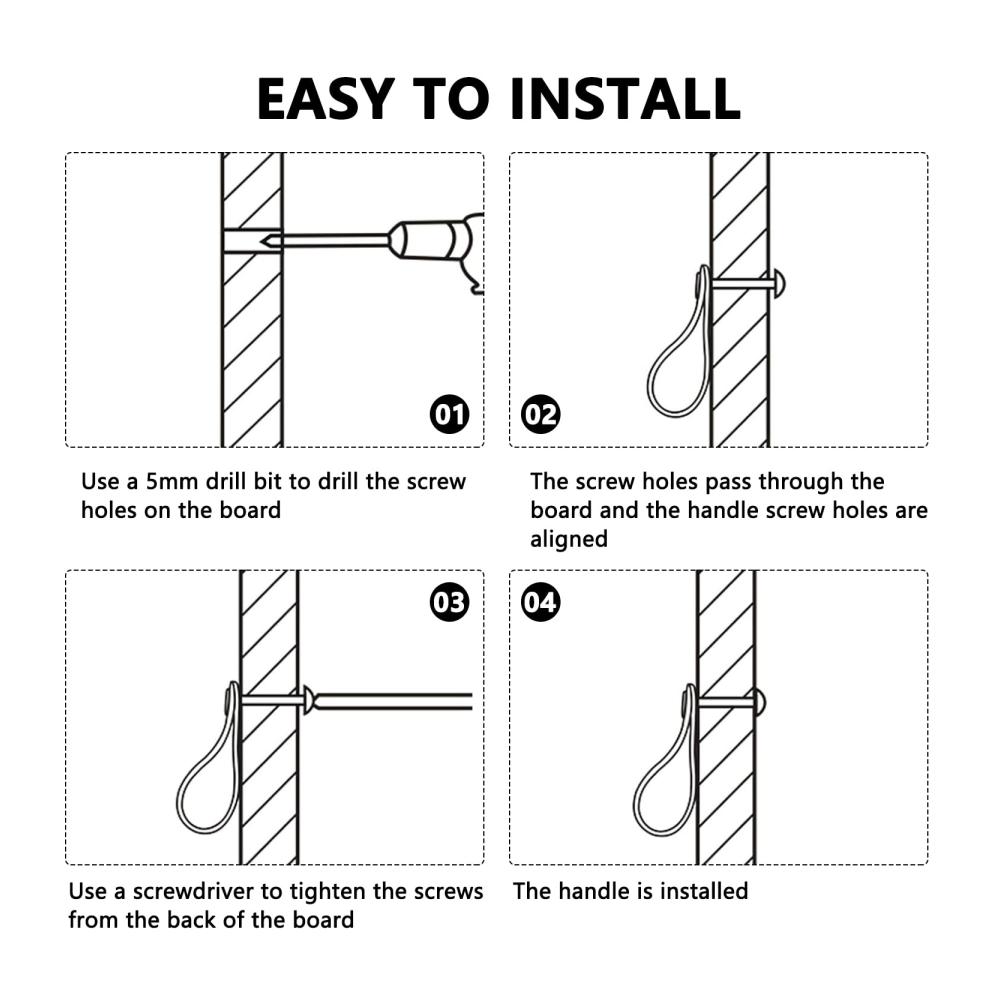 EASY TO INSTALL

01

Use a 5mm drill bit to drill the screw holes on the board

02

The screw holes pass through the board and the handle screw holes are aligned

03

Use a screwdriver to tighten the screws from the back of the board

04

The handle is installed