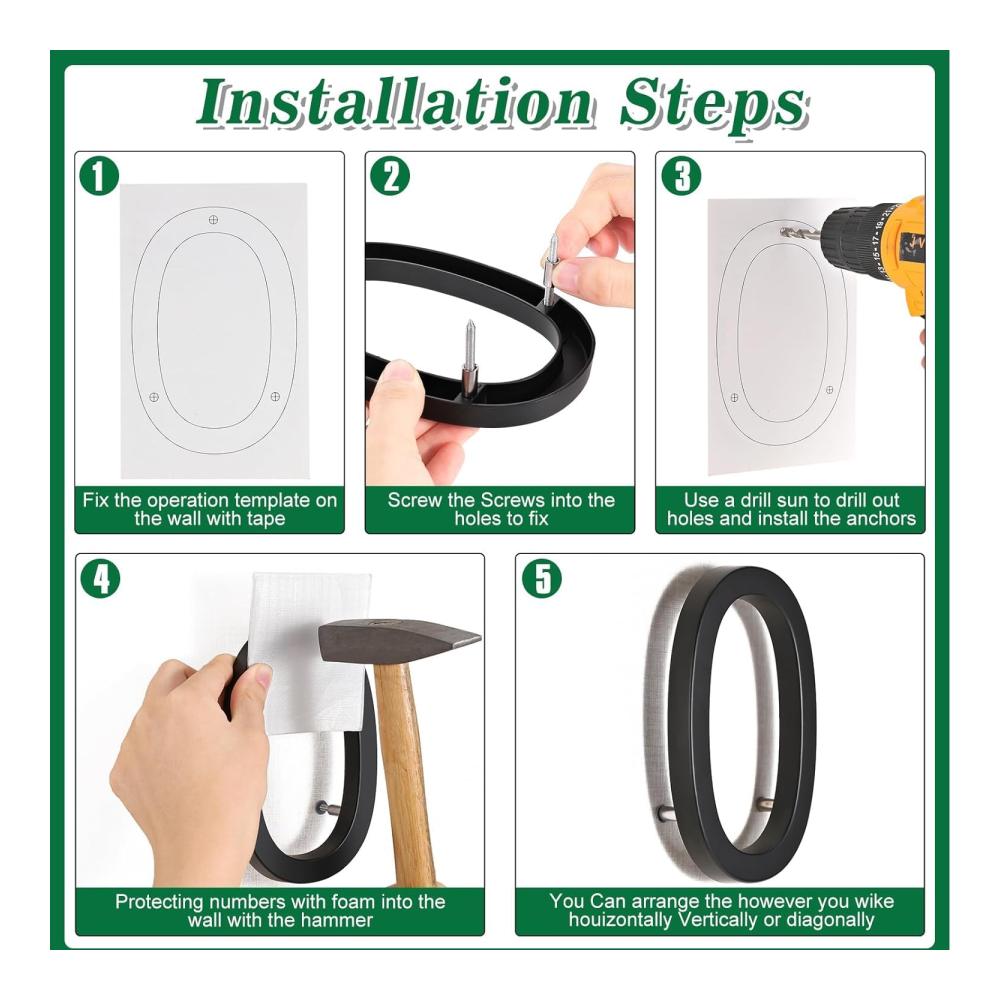 Installation Steps

1

Fix the operation template on the wall with tape

2

Screw the Screws into the holes to fix

3

Use a drill sun to drill out holes and install the anchors

4

Protecting numbers with foam into the wall with the hammer

5

You Can arrange the however you wike houizontally Vertically or diagonally