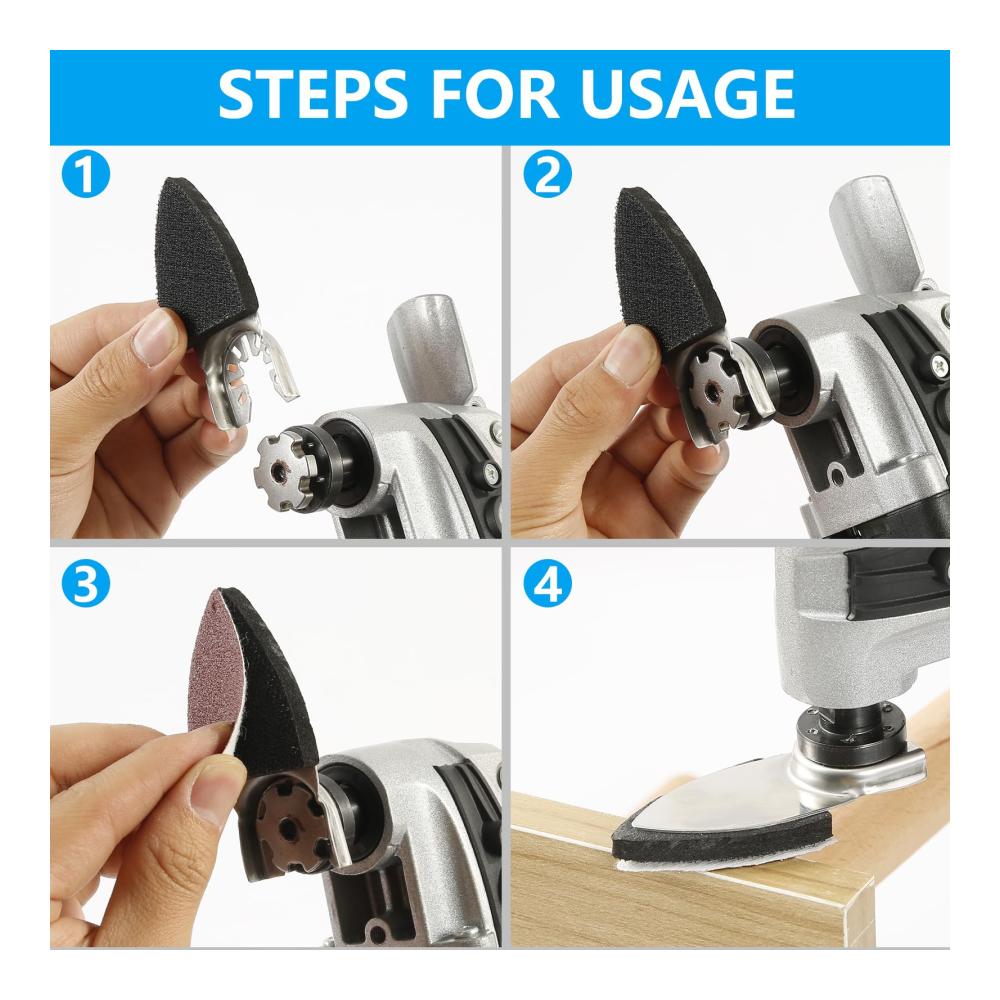 STEPS FOR USAGE

1

2

3

4