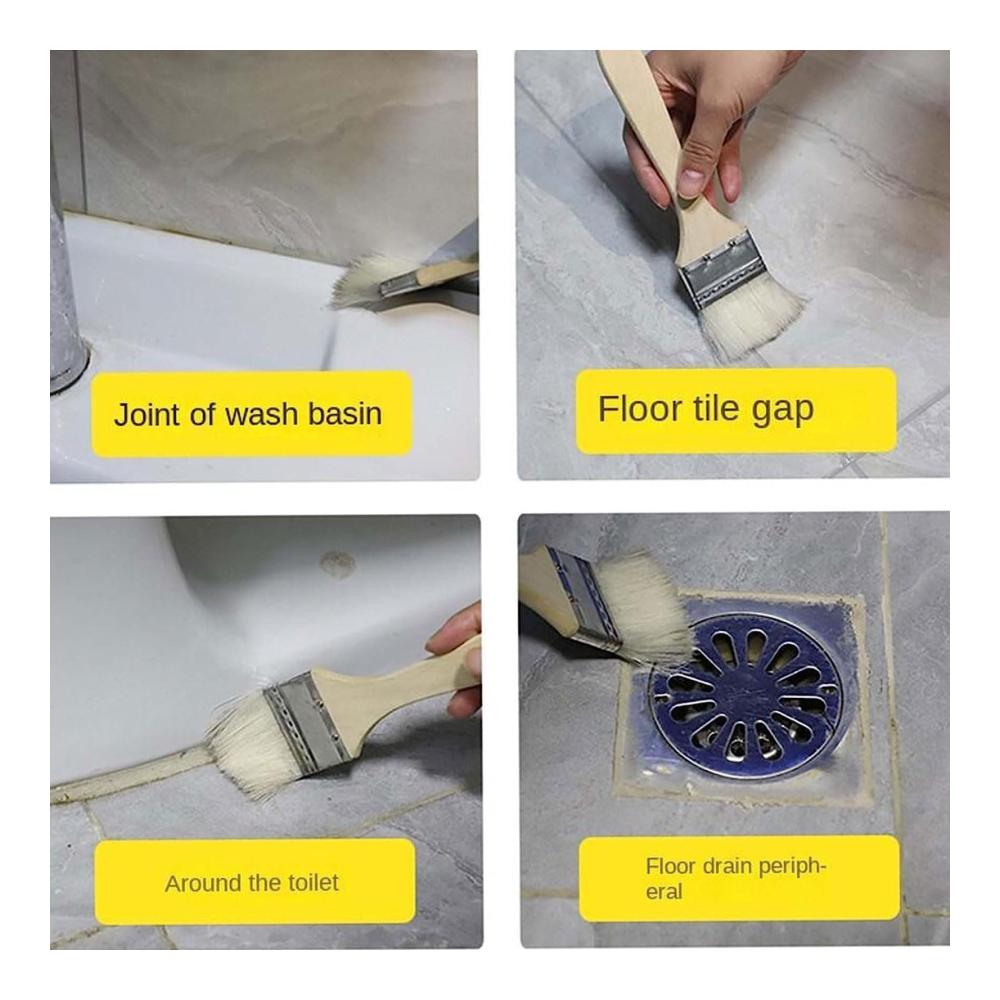 Joint of wash basin

Floor tile gap

Around the toilet

Floor drain peripheral