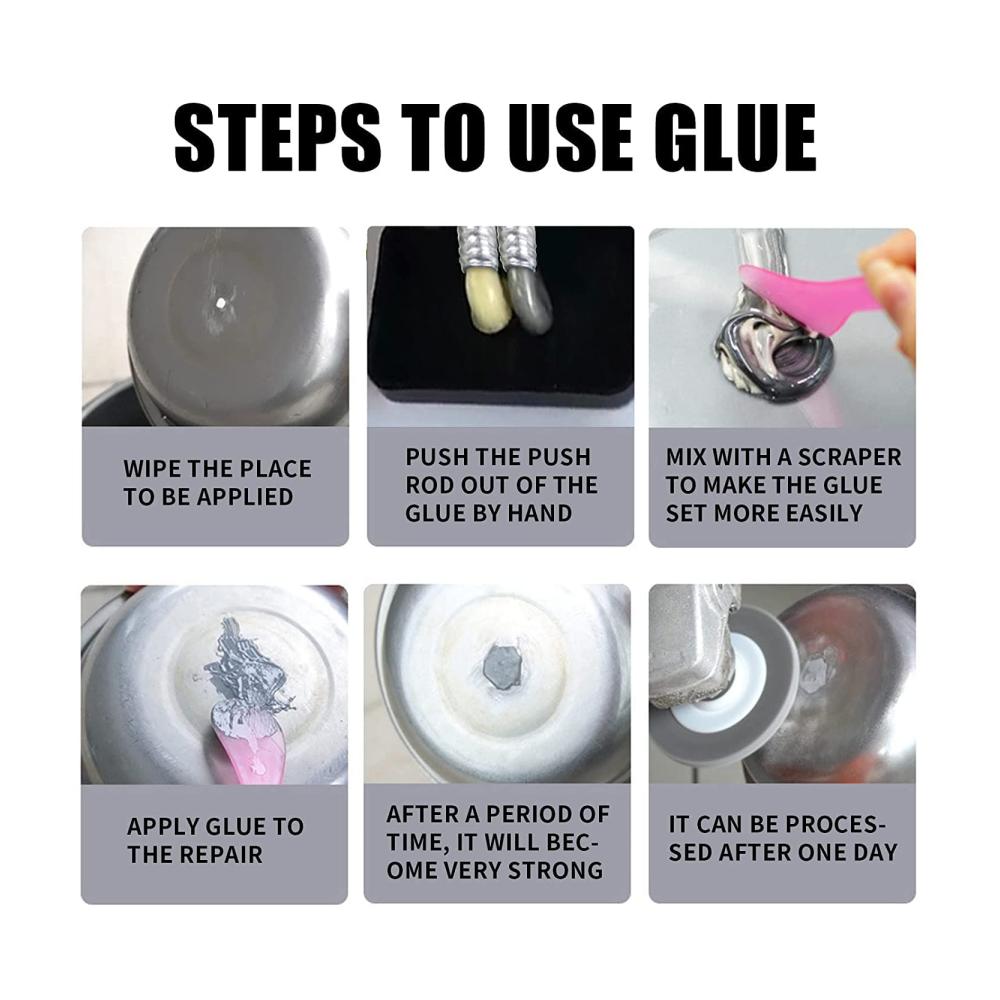 STEPS TO USE GLUE

WIPE THE PLACE TO BE APPLIED

PUSH THE PUSH ROD OUT OF THE GLUE BY HAND

MIX WITH A SCRAPER TO MAKE THE GLUE SET MORE EASILY

APPLY GLUE TO THE REPAIR

AFTER A PERIOD OF TIME, IT WILL BECOME VERY STRONG

IT CAN BE PROCESSED AFTER ONE DAY