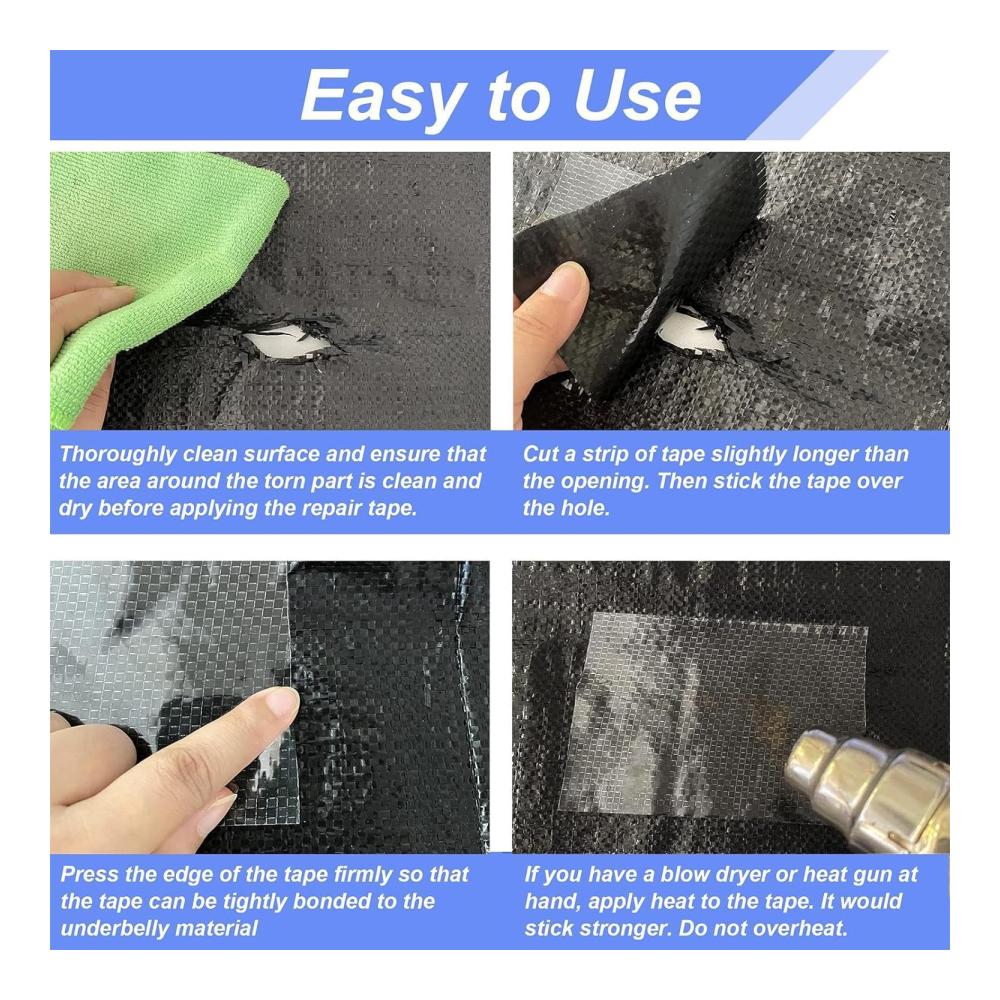 Easy to Use

Thoroughly clean surface and ensure that the area around the torn part is clean and dry before applying the repair tape.

Cut a strip of tape slightly longer than the opening. Then stick the tape over the hole.

Press the edge of the tape firmly so that the tape can be tightly bonded to the underbelly material

If you have a blow dryer or heat gun at hand, apply heat to the tape. It would stick stronger. Do not overheat.