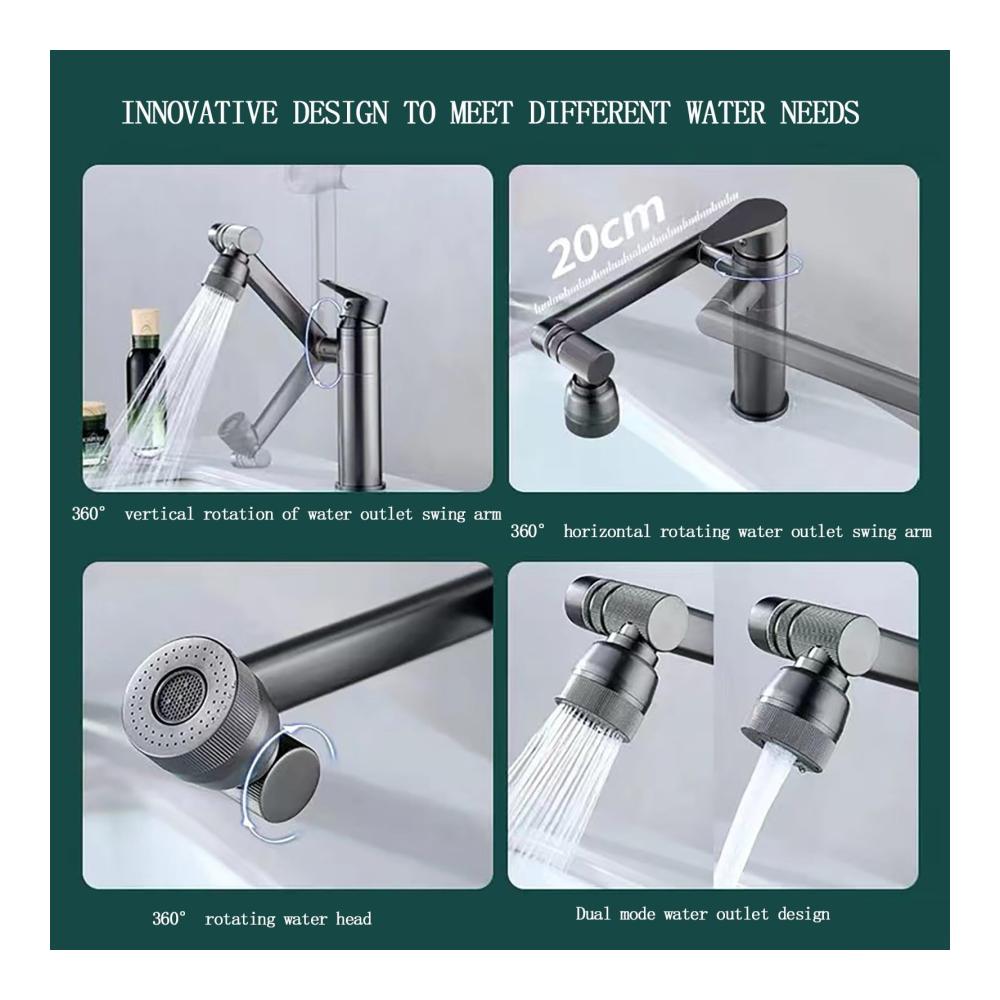 INNOVATIVE DESIGN TO MEET DIFFERENT WATER NEEDS

20cm

360° vertical rotation of water outlet swing arm

360° horizontal rotating water outlet swing arm

360° rotating water head

Dual mode water outlet design