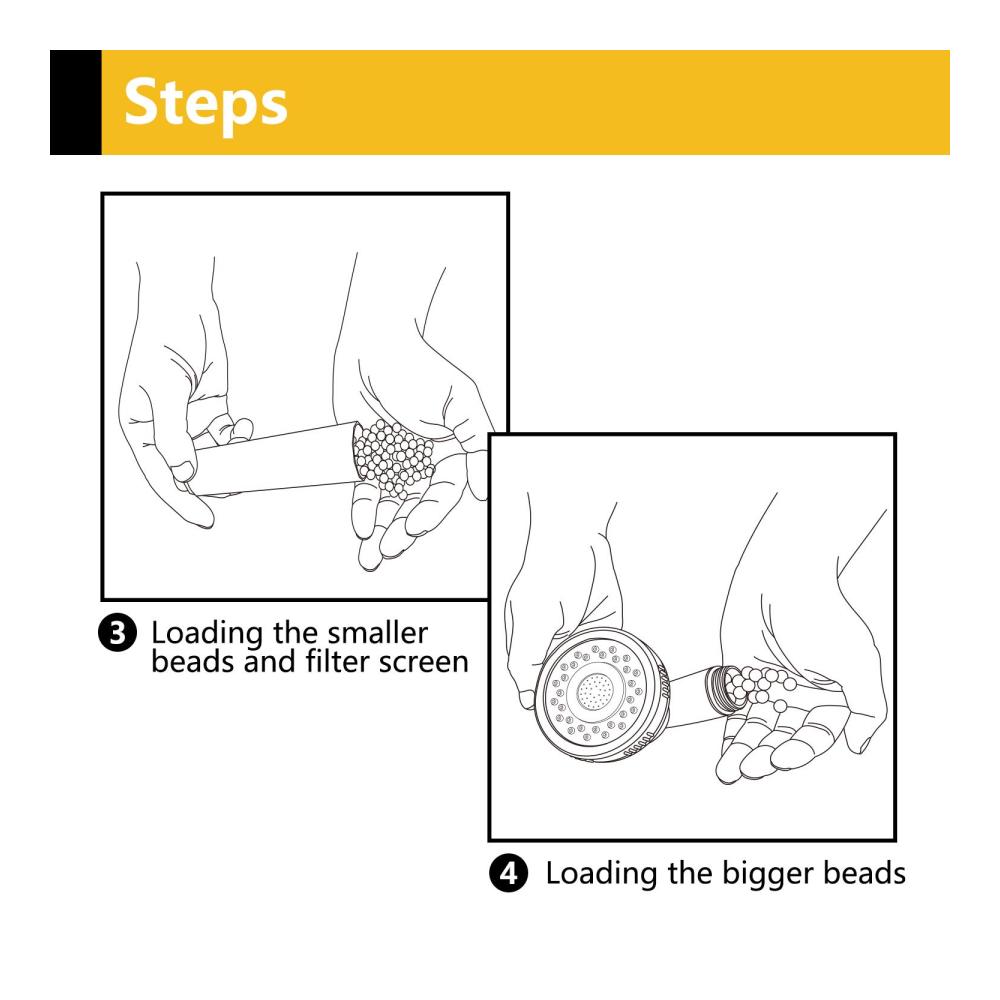 Steps

3 Loading the smaller beads and filter screen

4 Loading the bigger beads