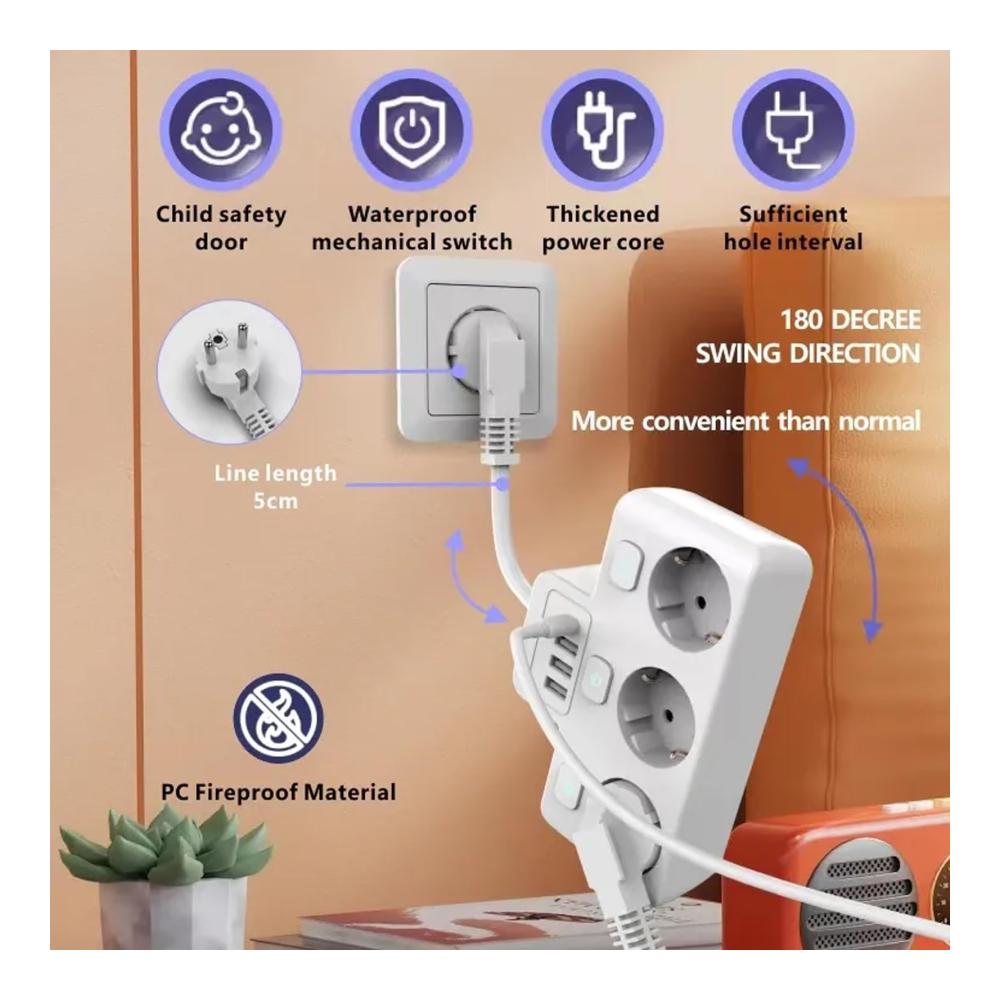 Child safety door

Waterproof mechanical switch

Thickened power core

Sufficient hole interval

180 DECREE SWING DIRECTION

More convenient than normal

Line length 5cm

PC Fireproof Material