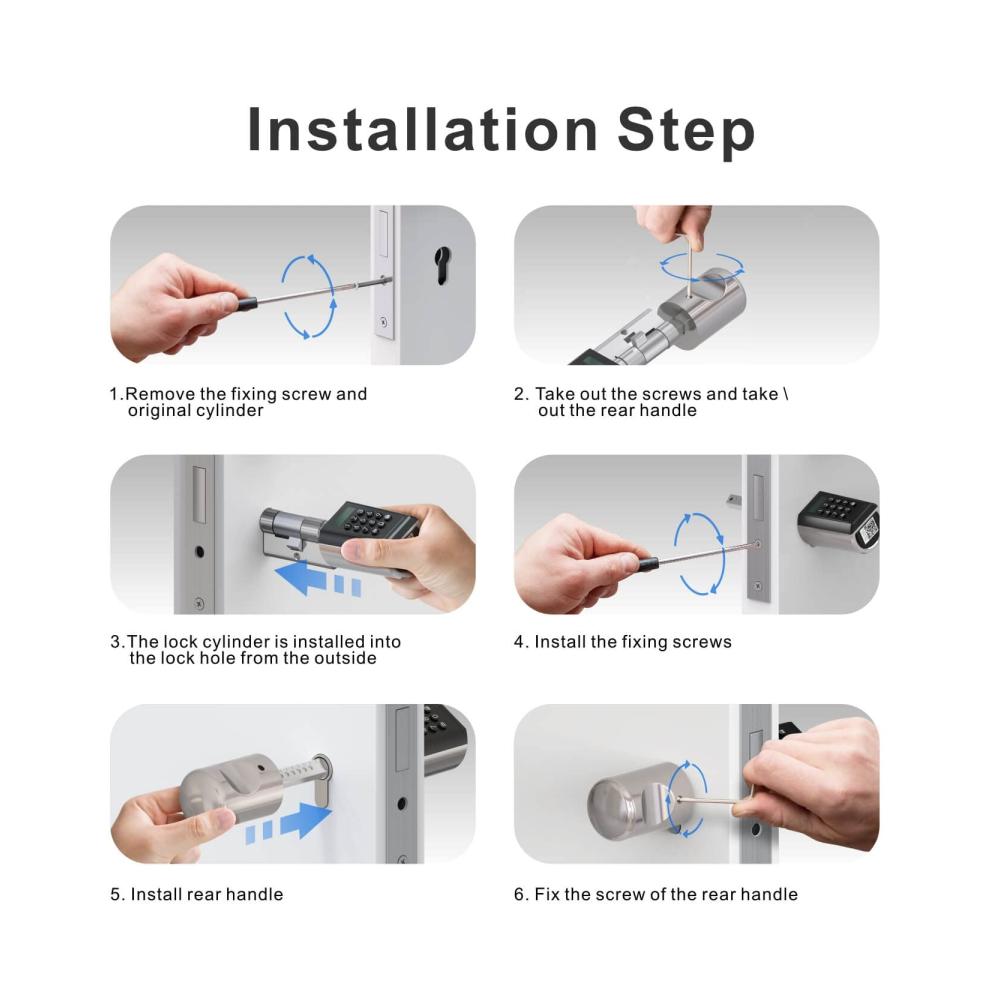 Installation Step

1.Remove the fixing screw and original cylinder

2. Take out the screws and take \ out the rear handle

3.The lock cylinder is installed into the lock hole from the outside

4. Install the fixing screws

5. Install rear handle

6. Fix the screw of the rear handle