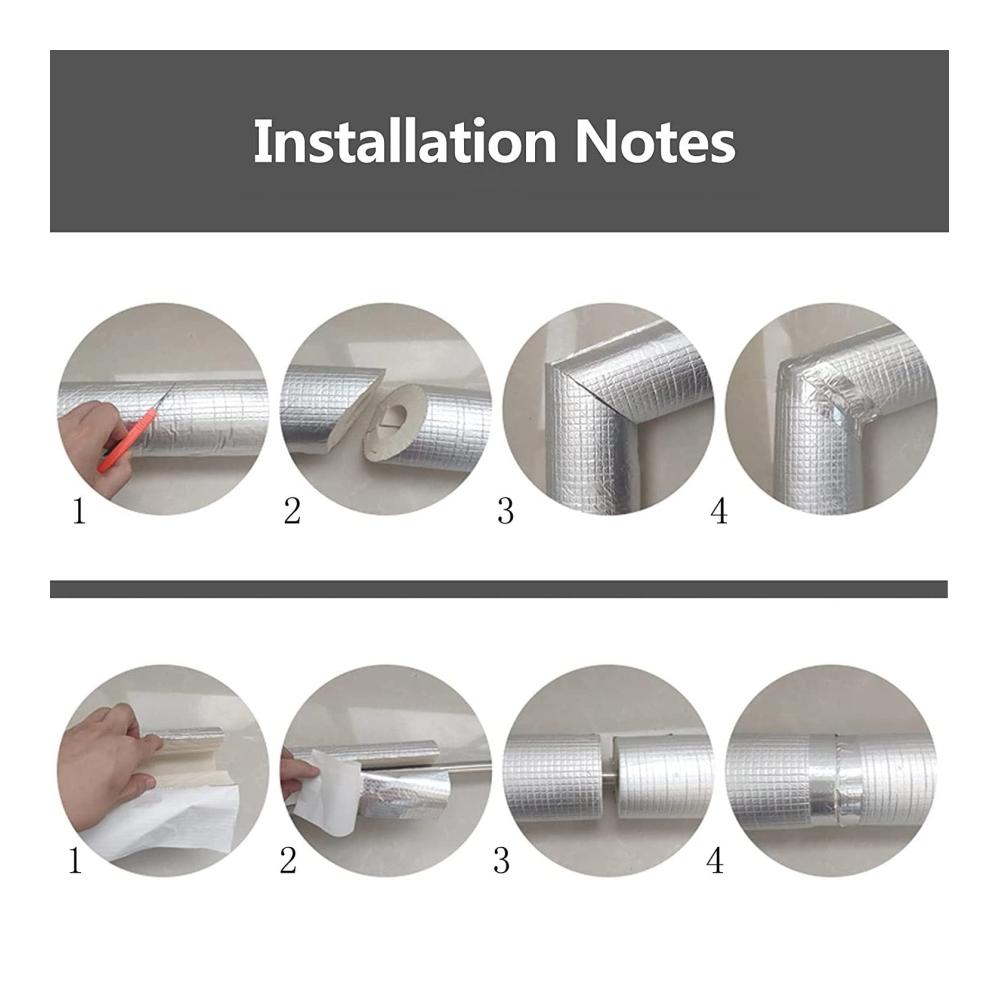 Installation Notes

1 2 3 4

1 2 3 4