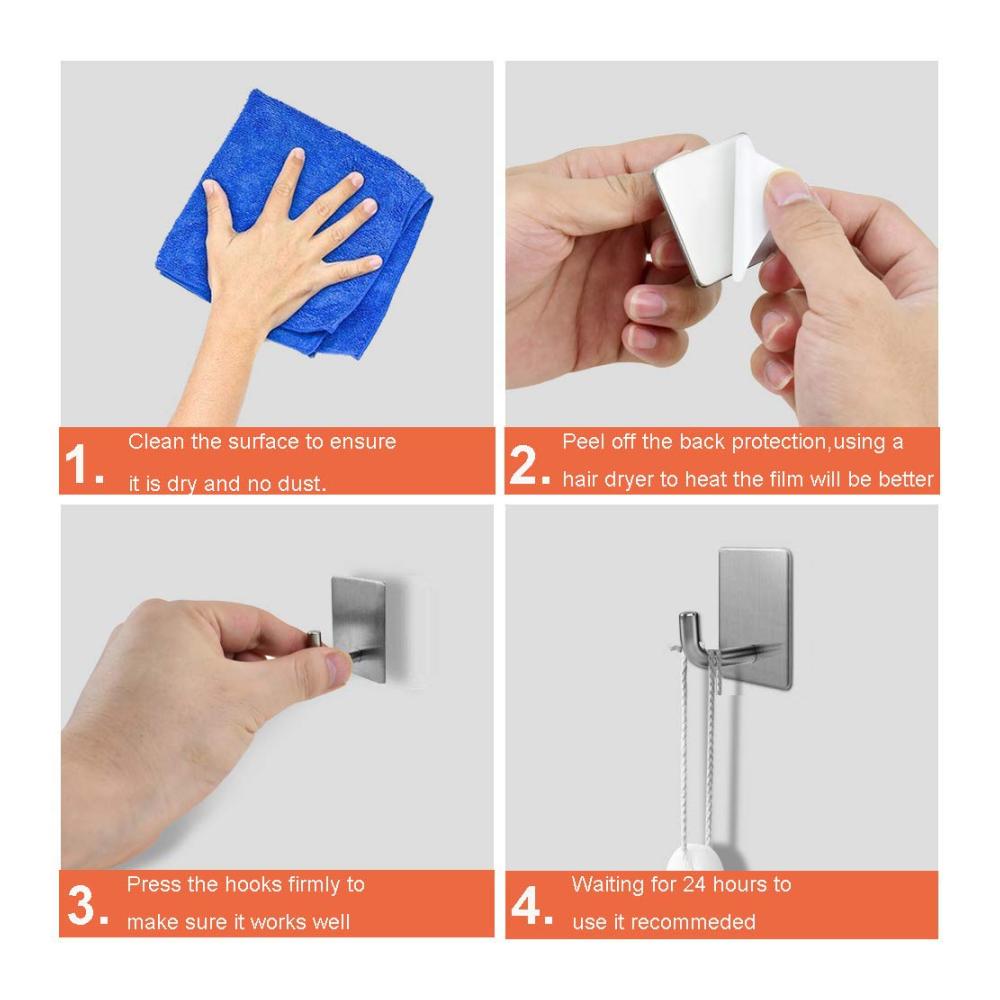 1. Clean the surface to ensure it is dry and no dust.

2. Peel off the back protection,using a hair dryer to heat the film will be better

3. Press the hooks firmly to make sure it works well

4. Waiting for 24 hours to use it recommeded