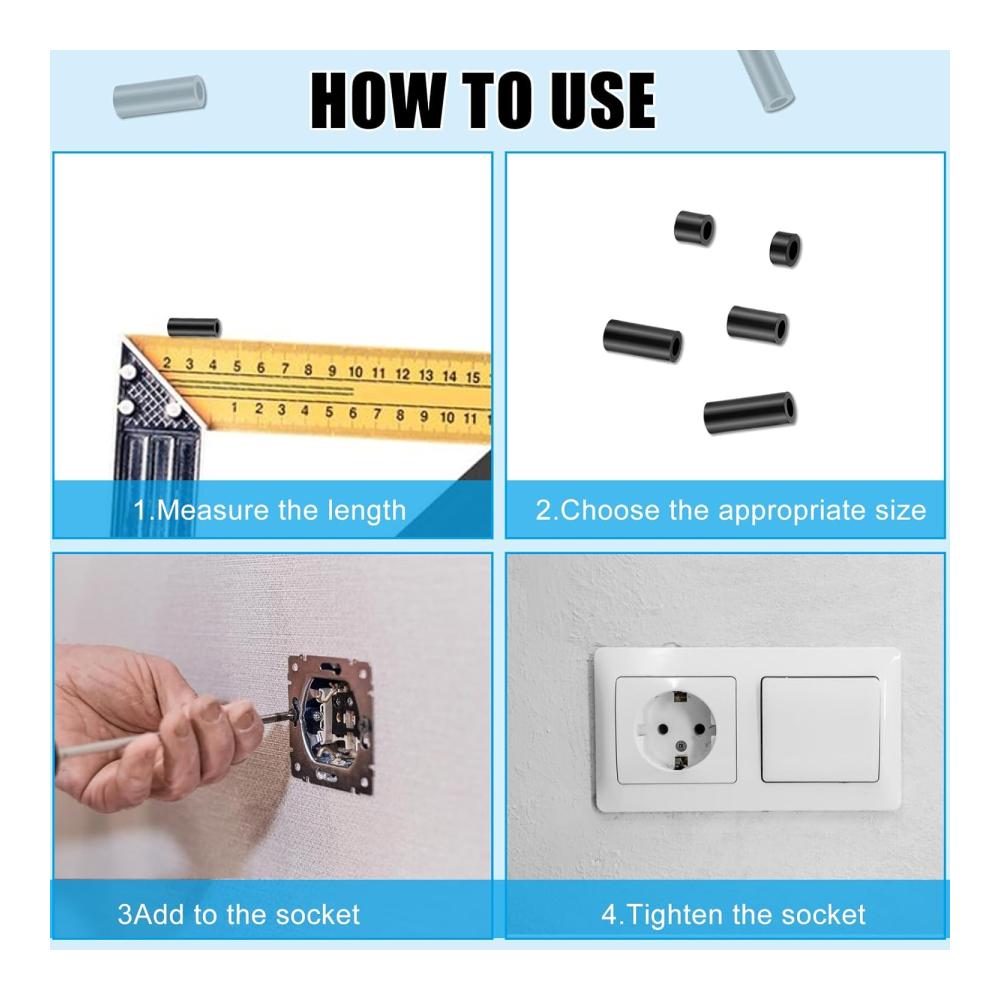 HOW TO USE

2 3 4 5 6 7 8 9 10 11 12 13 14 15
1 2 3 4 5 6 7 8 9 10 11

1.Measure the length

2.Choose the appropriate size

3Add to the socket

4.Tighten the socket