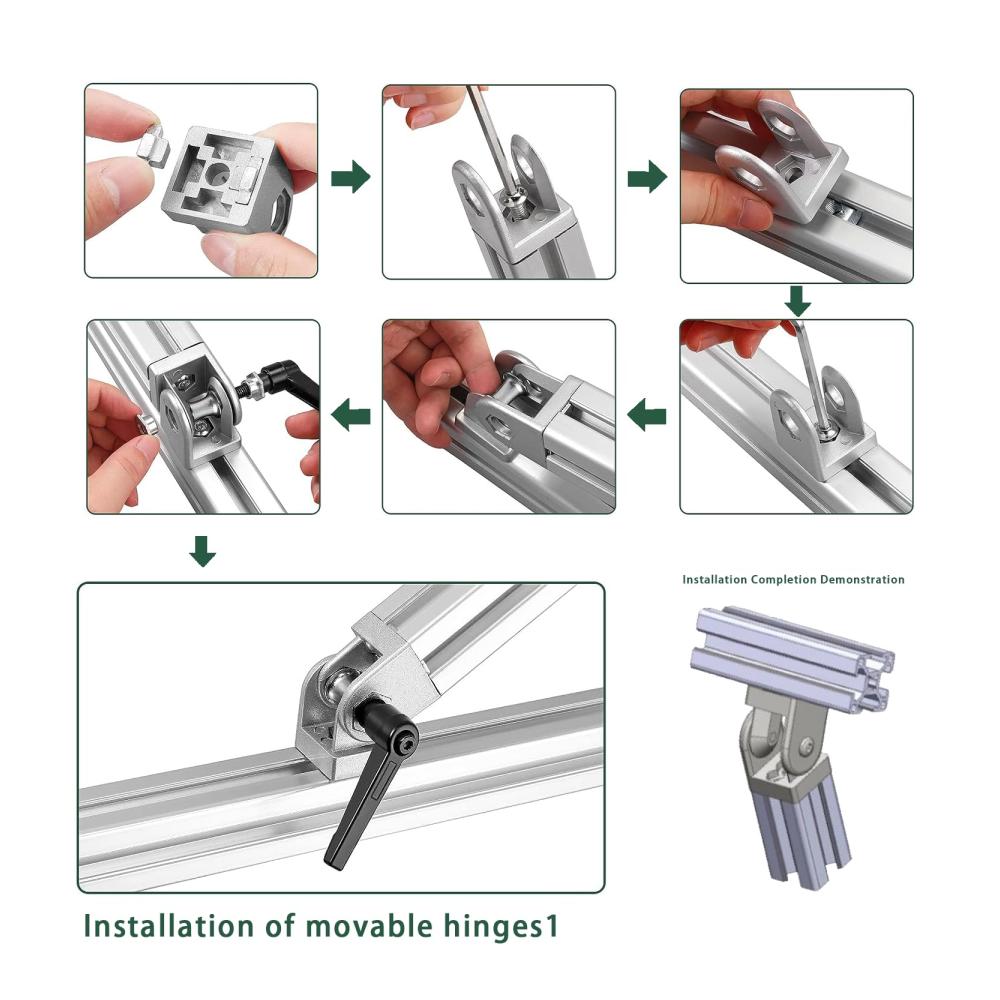 Installation Completion Demonstration

Installation of movable hinges1