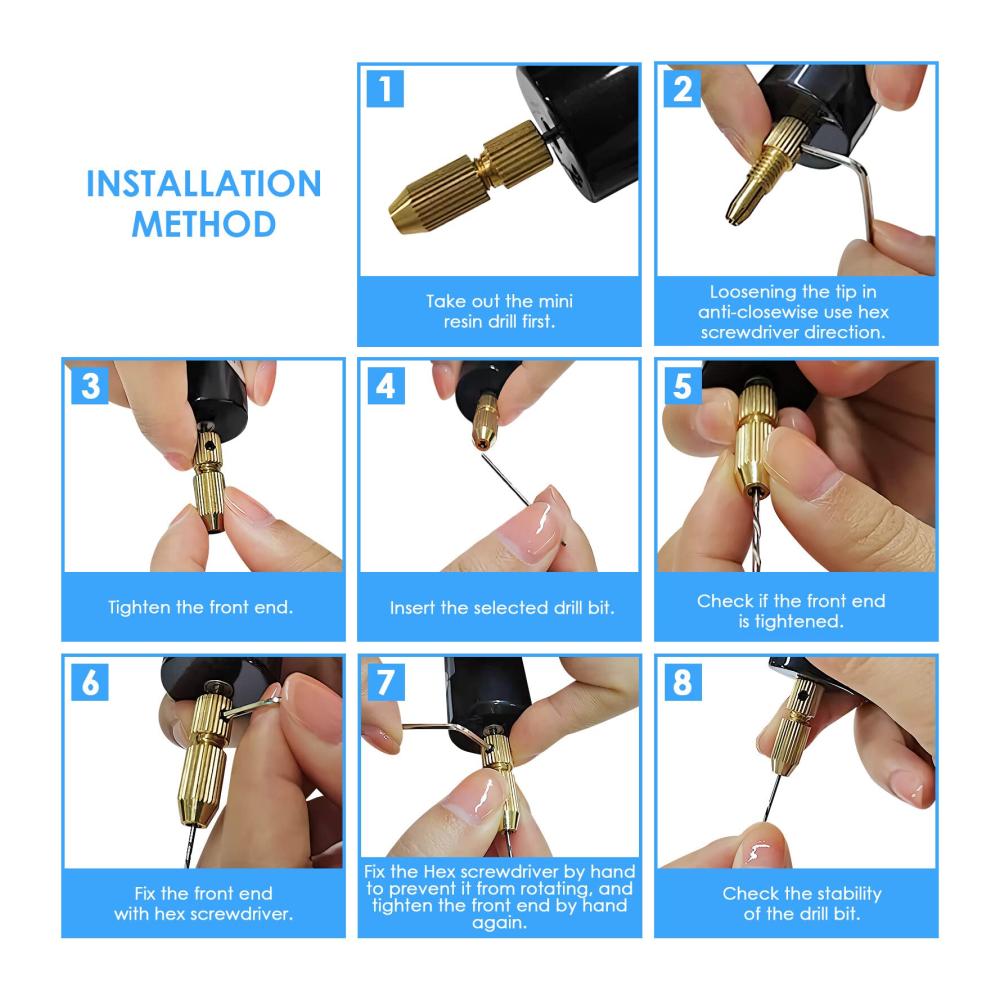 INSTALLATION METHOD

1

Take out the mini resin drill first.

2

Loosening the tip in anti-closewise use hex screwdriver direction.

3

Tighten the front end.

4

Insert the selected drill bit.

5

Check if the front end is tightened.

6

Fix the front end with hex screwdriver.

7

Fix the Hex screwdriver by hand to prevent it from rotating, and tighten the front end by hand again.

8

Check the stability of the drill bit.