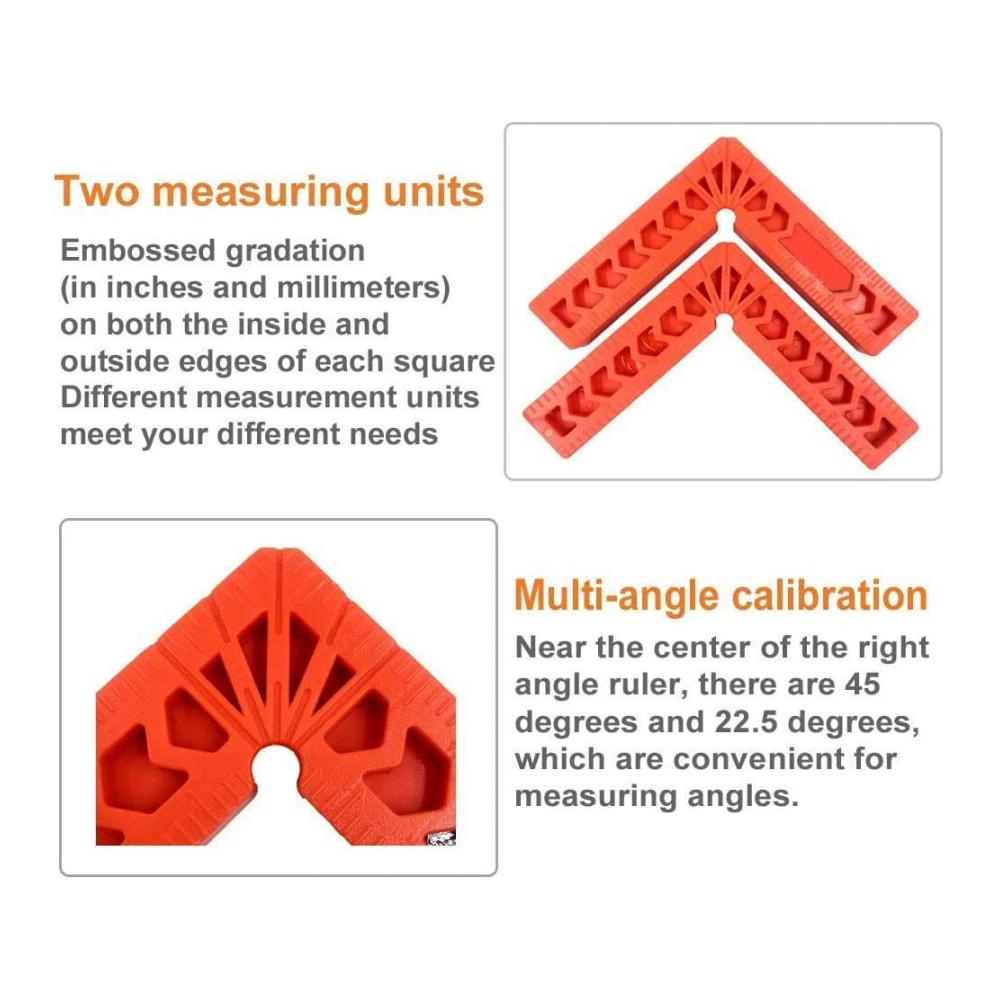 Two measuring units

Embossed gradation (in inches and millimeters) on both the inside and outside edges of each square Different measurement units meet your different needs

Multi-angle calibration

Near the center of the right angle ruler, there are 45 degrees and 22.5 degrees, which are convenient for measuring angles.