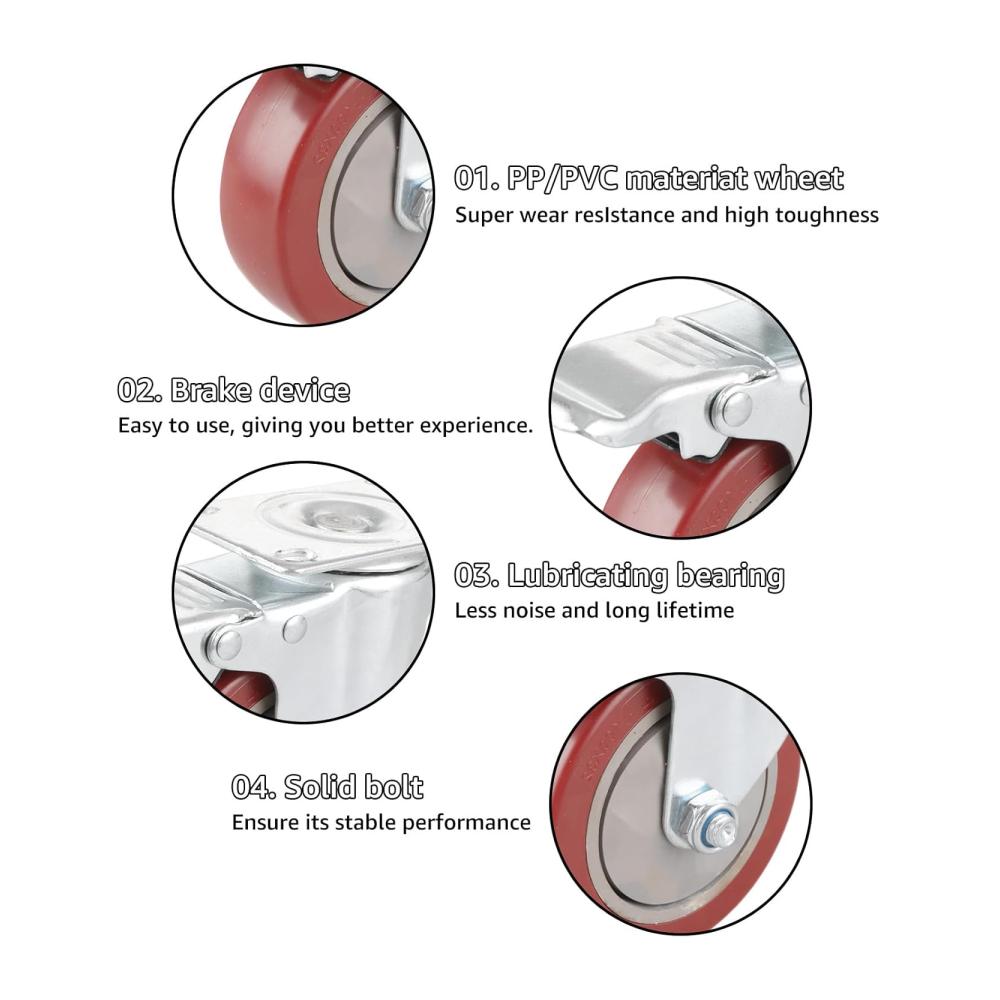 01. PP/PVC materiat wheet
Super wear resIstance and high toughness

02. Brake device
Easy to use, giving you better experience.

03. Lubricating bearing
Less noise and long lifetime

04. Solid bolt
Ensure its stable performance