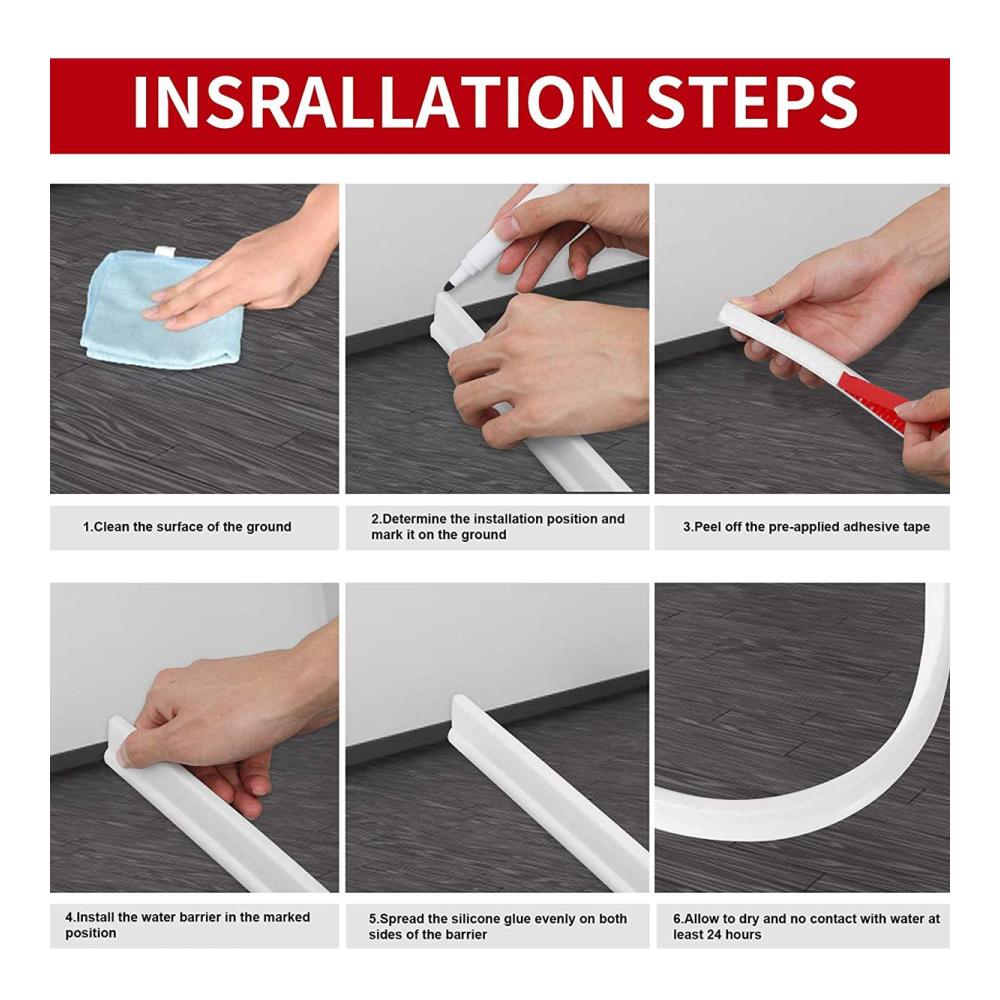 INSRALLATION STEPS

1.Clean the surface of the ground

2.Determine the installation position and mark it on the ground

3.Peel off the pre-applied adhesive tape

4.Install the water barrier in the marked position

5.Spread the silicone glue evenly on both sides of the barrier

6.Allow to dry and no contact with water at least 24 hours