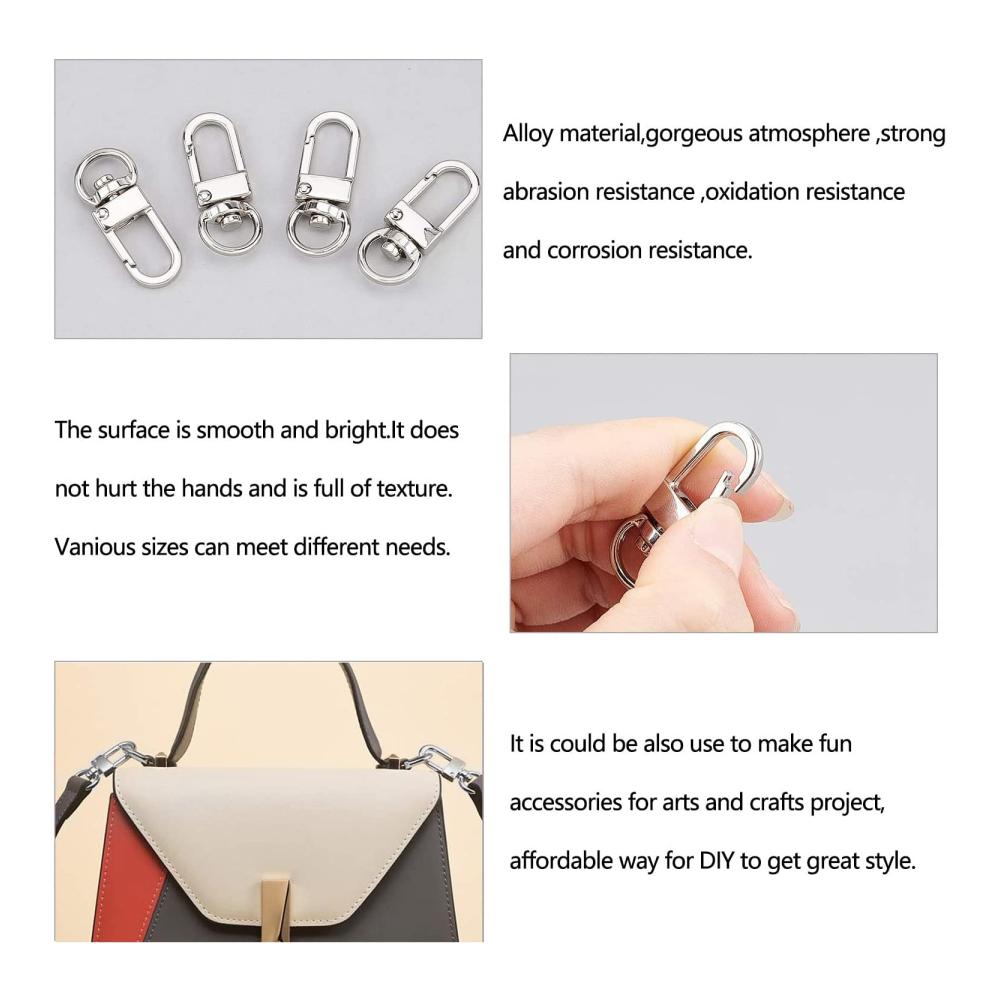 Alloy material,gorgeous atmosphere ,strong abrasion resistance ,oxidation resistance and corrosion resistance.

The surface is smooth and bright.It does not hurt the hands and is full of texture. Vanious sizes can meet different needs.

It is could be also use to make fun accessories for arts and crafts project, affordable way for DIY to get great style.