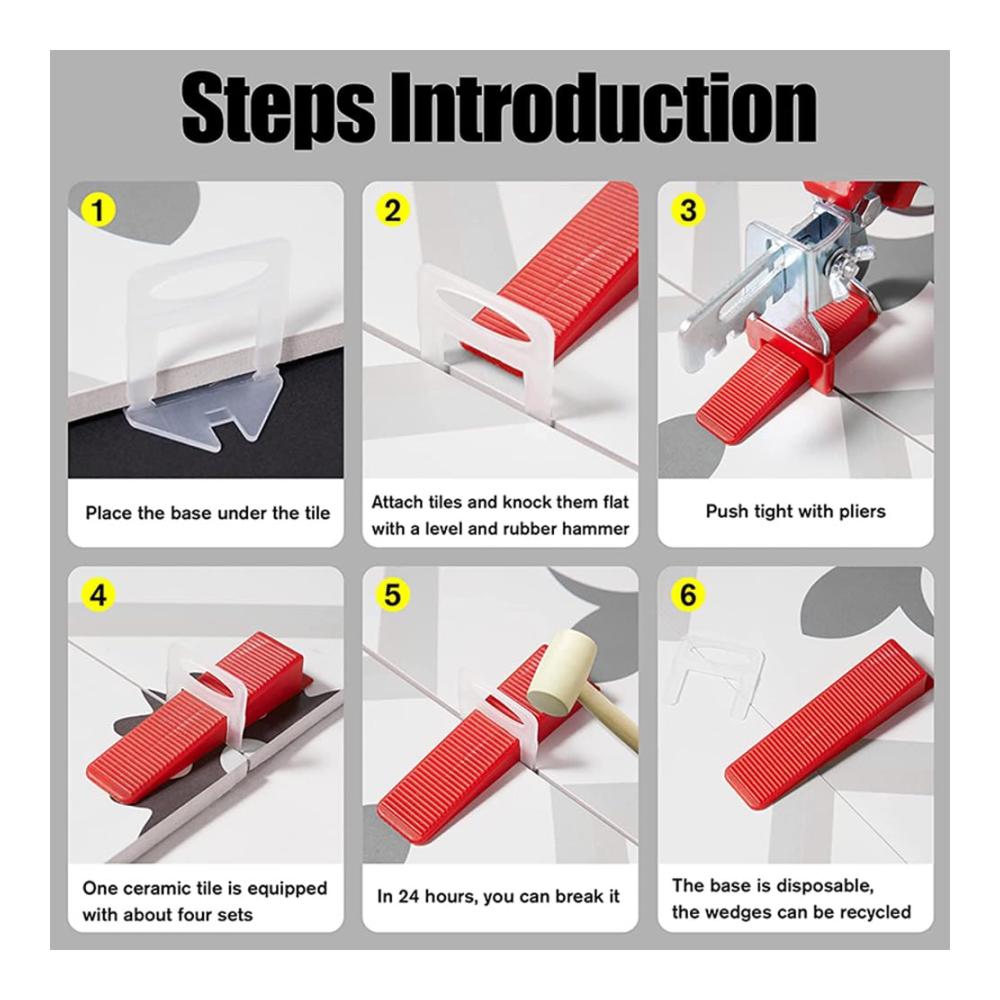 Steps Introduction

1

Place the base under the tile

2

Attach tiles and knock them flat with a level and rubber hammer

3

Push tight with pliers

4

One ceramic tile is equipped with about four sets

5

In 24 hours, you can break it

6

The base is disposable, the wedges can be recycled