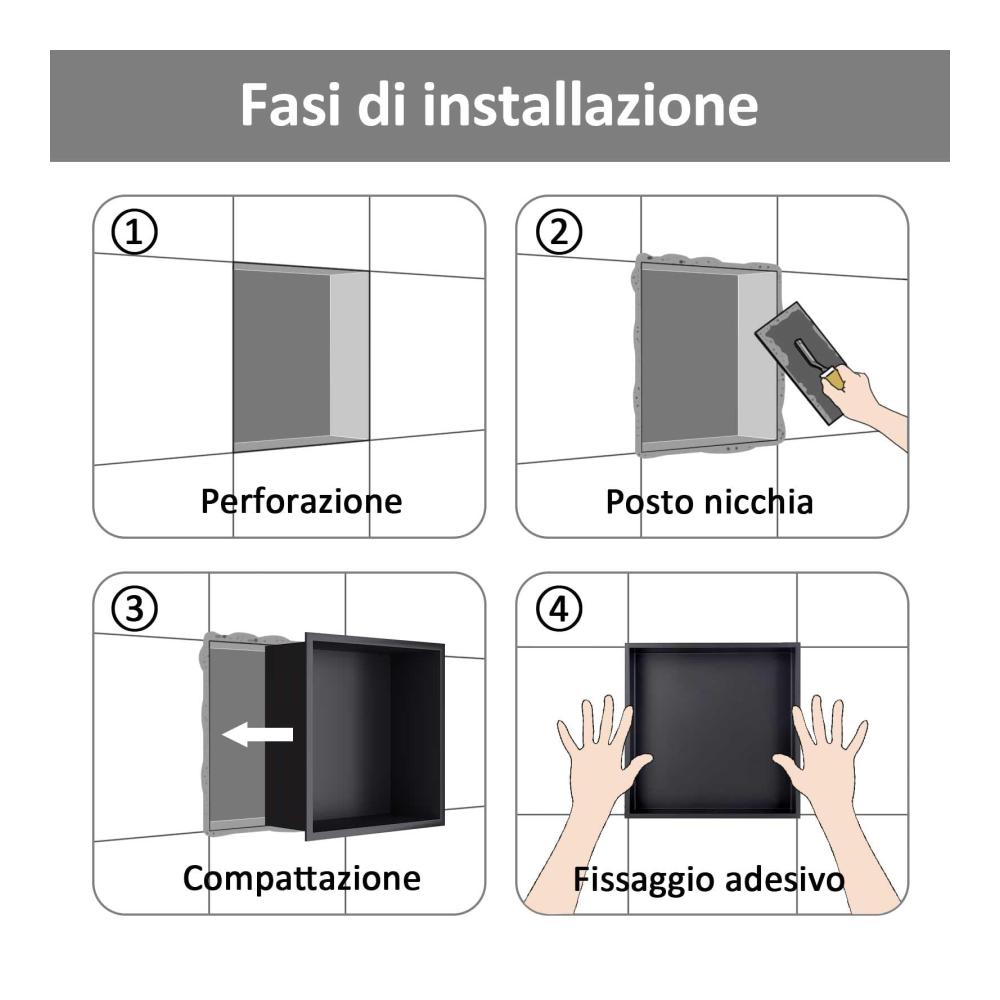 Fasi di installazione

①

Perforazione

②

Posto nicchia

③

Compattazione

④

Fissaggio adesivo