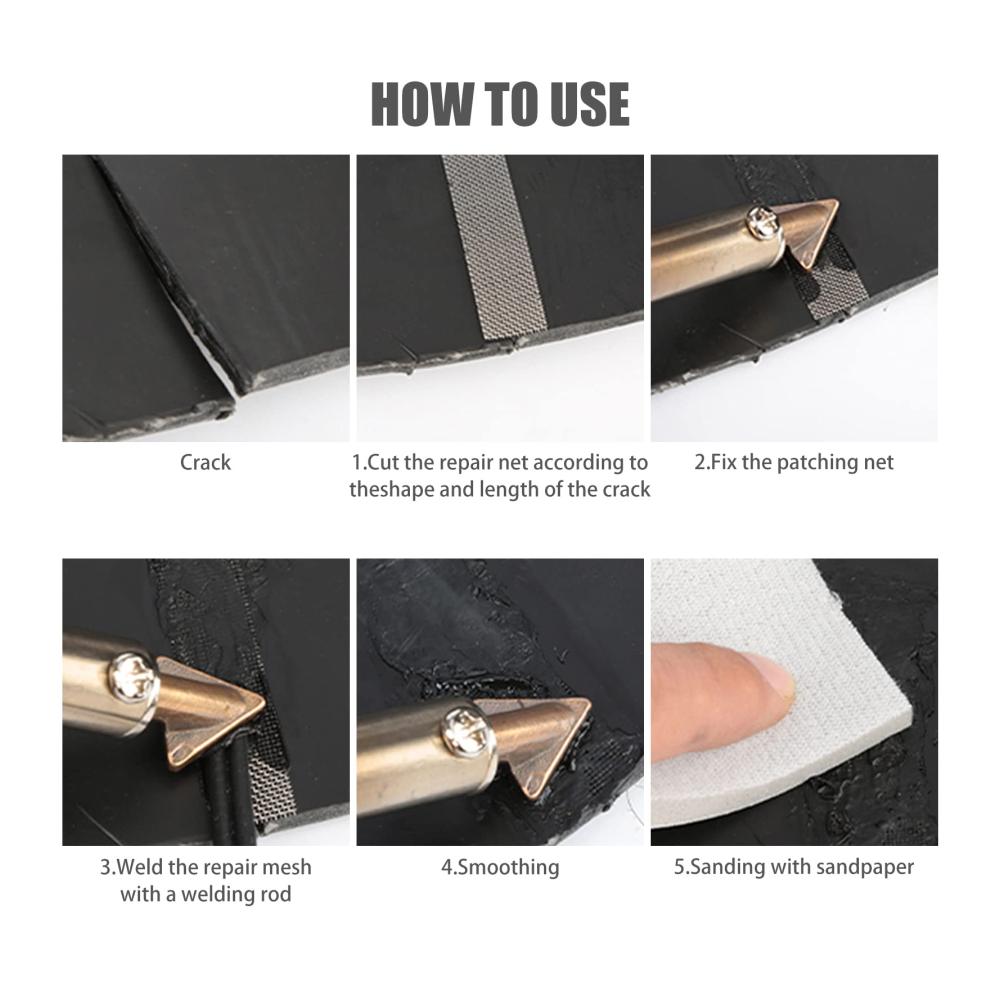 HOW TO USE

Crack

1.Cut the repair net according to theshape and length of the crack

2.Fix the patching net

3.Weld the repair mesh with a welding rod

4.Smoothing

5.Sanding with sandpaper