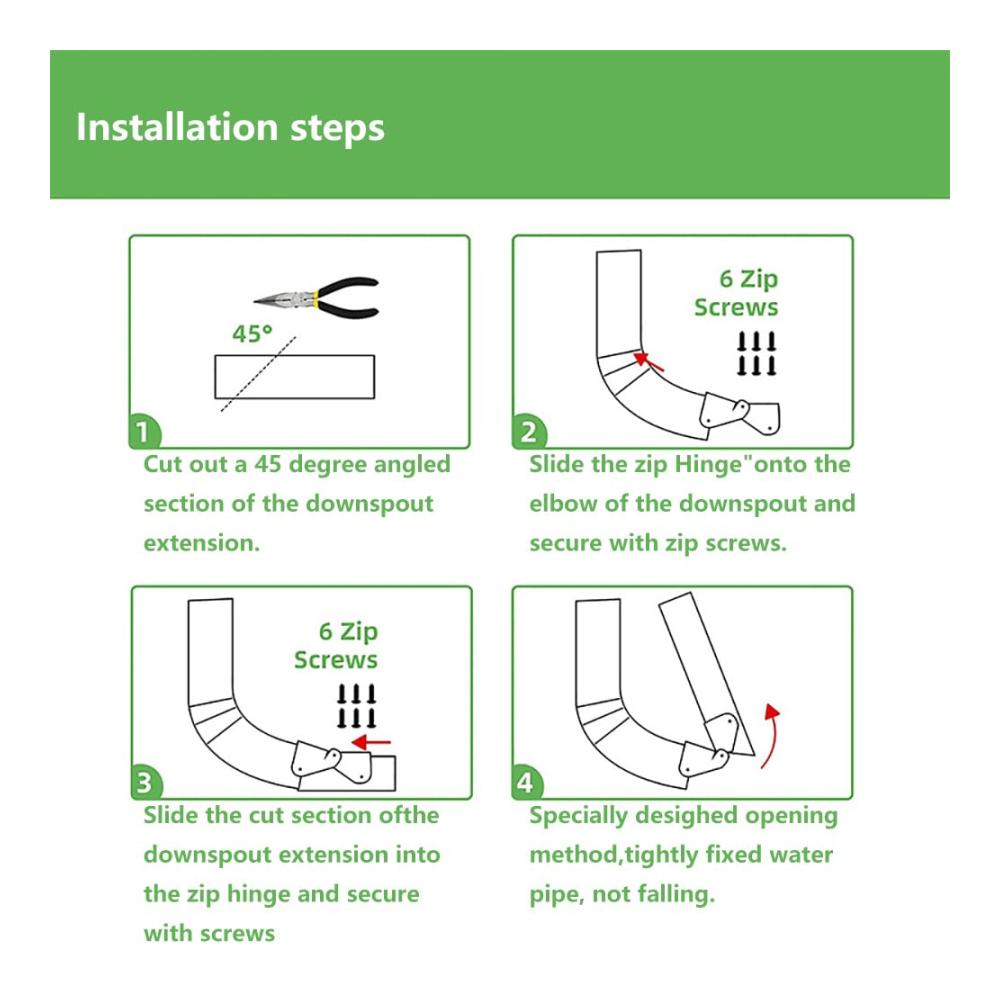 Installation steps

45°

1

Cut out a 45 degree angled section of the downspout extension.

6 Zip Screws

2

Slide the zip Hinge"onto the elbow of the downspout and secure with zip screws.

6 Zip Screws

3

Slide the cut section ofthe downspout extension into the zip hinge and secure with screws

4

Specially desighed opening method,tightly fixed water pipe, not falling.