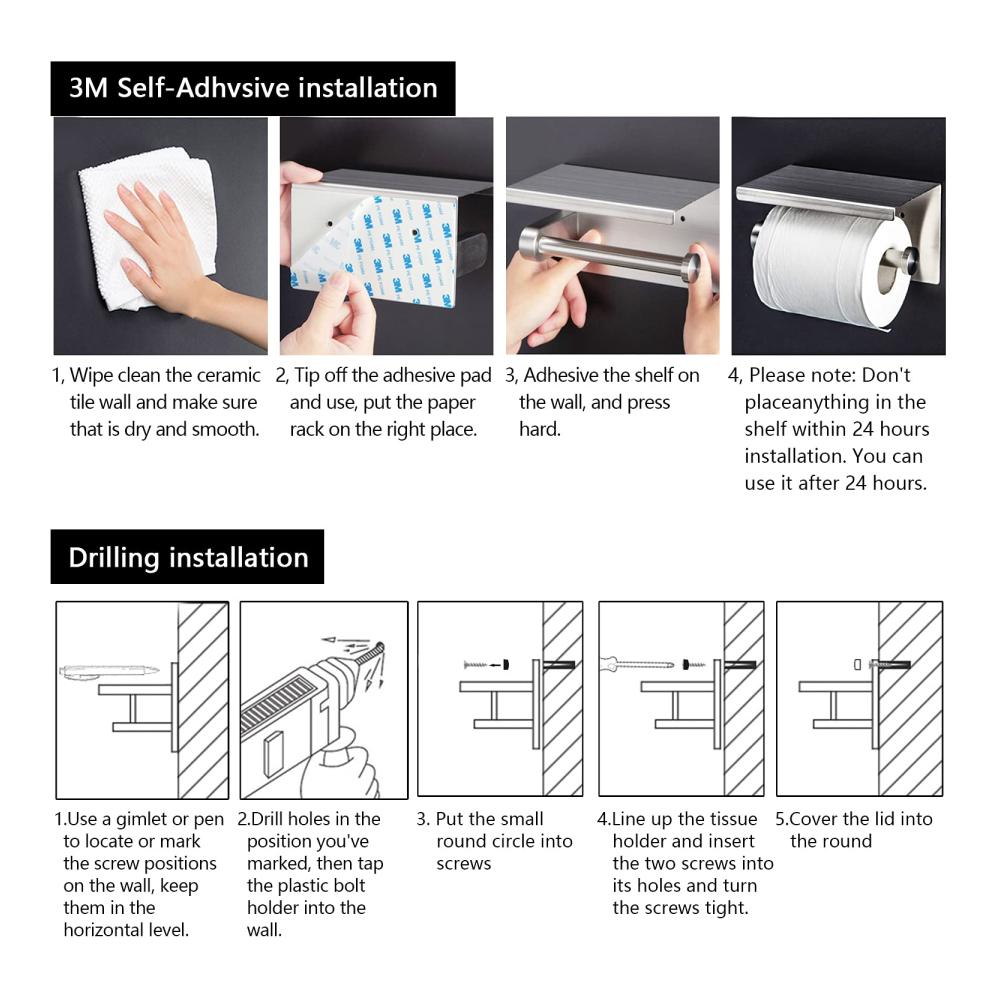 3M Self-Adhvsive installation

1, Wipe clean the ceramic tile wall and make sure that is dry and smooth.

2, Tip off the adhesive pad and use, put the paper rack on the right place.

3, Adhesive the shelf on the wall, and press hard.

4, Please note: Don't placeanything in the shelf within 24 hours installation. You can use it after 24 hours.

Drilling installation

1.Use a gimlet or pen to locate or mark the screw positions on the wall, keep them in the horizontal level.

2.Drill holes in the position you've marked, then tap the plastic bolt holder into the wall.

3. Put the small round circle into screws

4.Line up the tissue holder and insert the two screws into its holes and turn the screws tight.

5.Cover the lid into the round