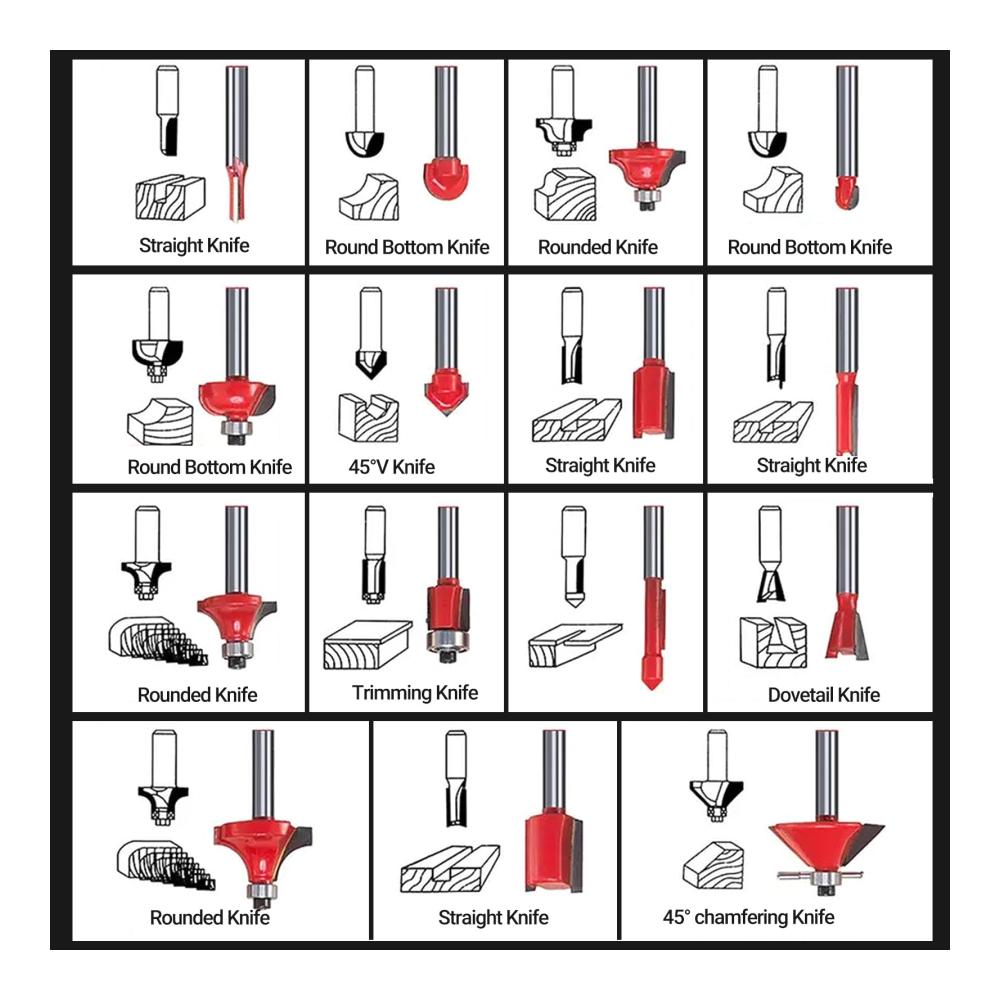 Straight Knife

Round Bottom Knife

Rounded Knife

Round Bottom Knife

Round Bottom Knife

45°V Knife

Straight Knife

Straight Knife

Rounded Knife

Trimming Knife

Dovetail Knife

Rounded Knife

Straight Knife

45° chamfering Knife