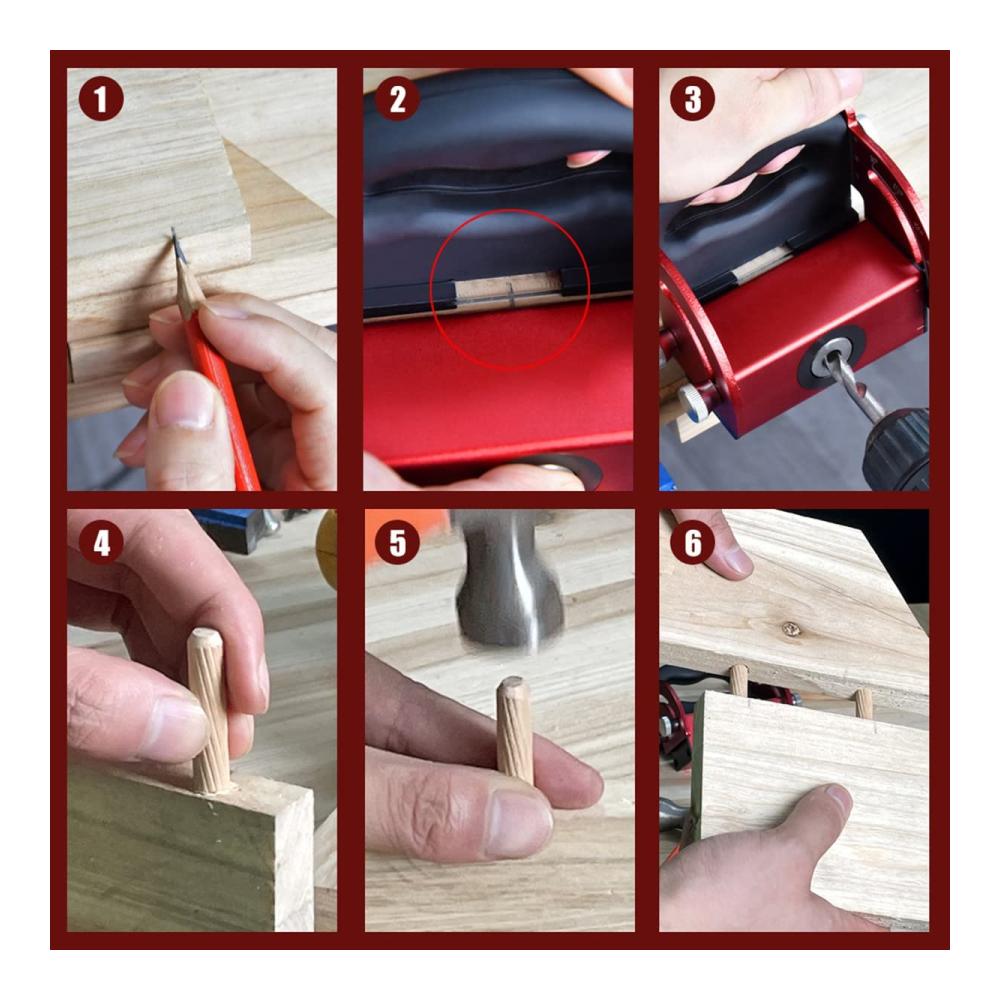 1

2

3

4

5

6