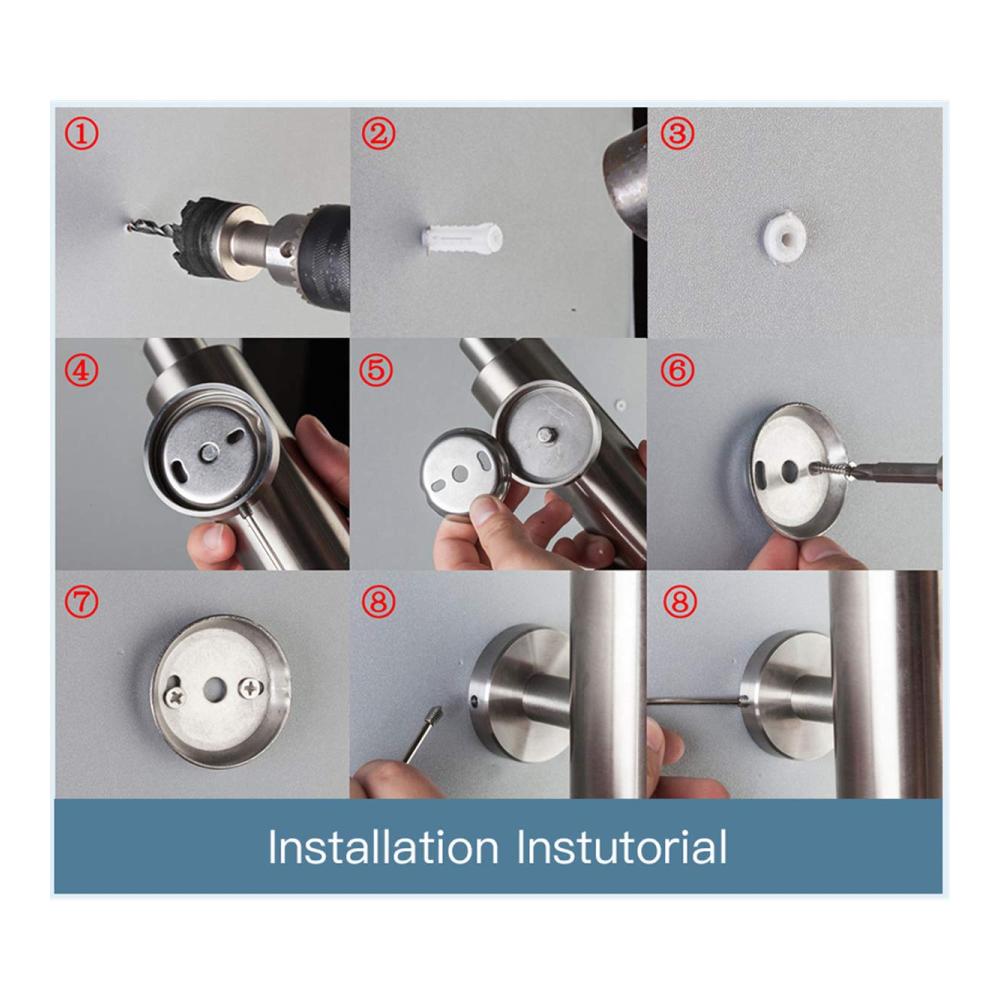 ①
②
③
④
⑤
⑥
⑦
⑧
⑧
Installation Instutorial