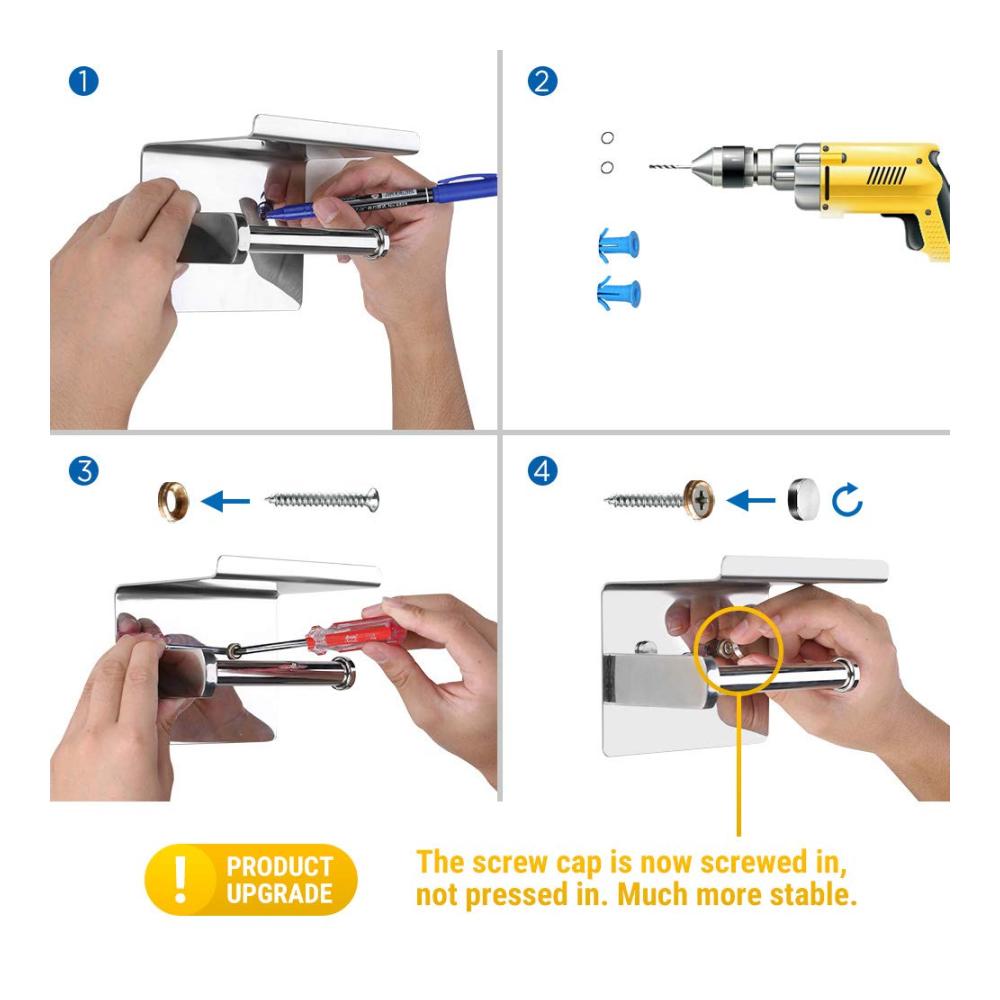 1

2

3

4

!
PRODUCT
UPGRADE

The screw cap is now screwed in, not pressed in. Much more stable.