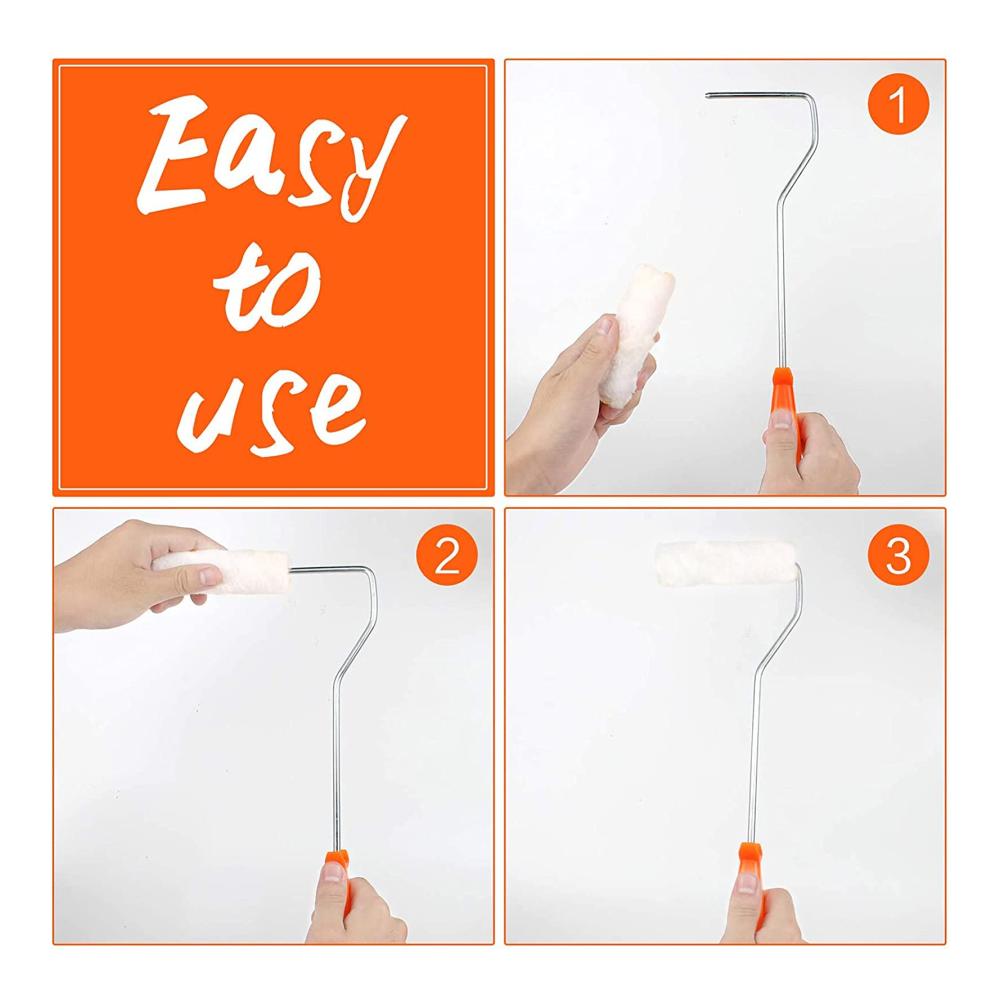 Easy to use

1

2

3